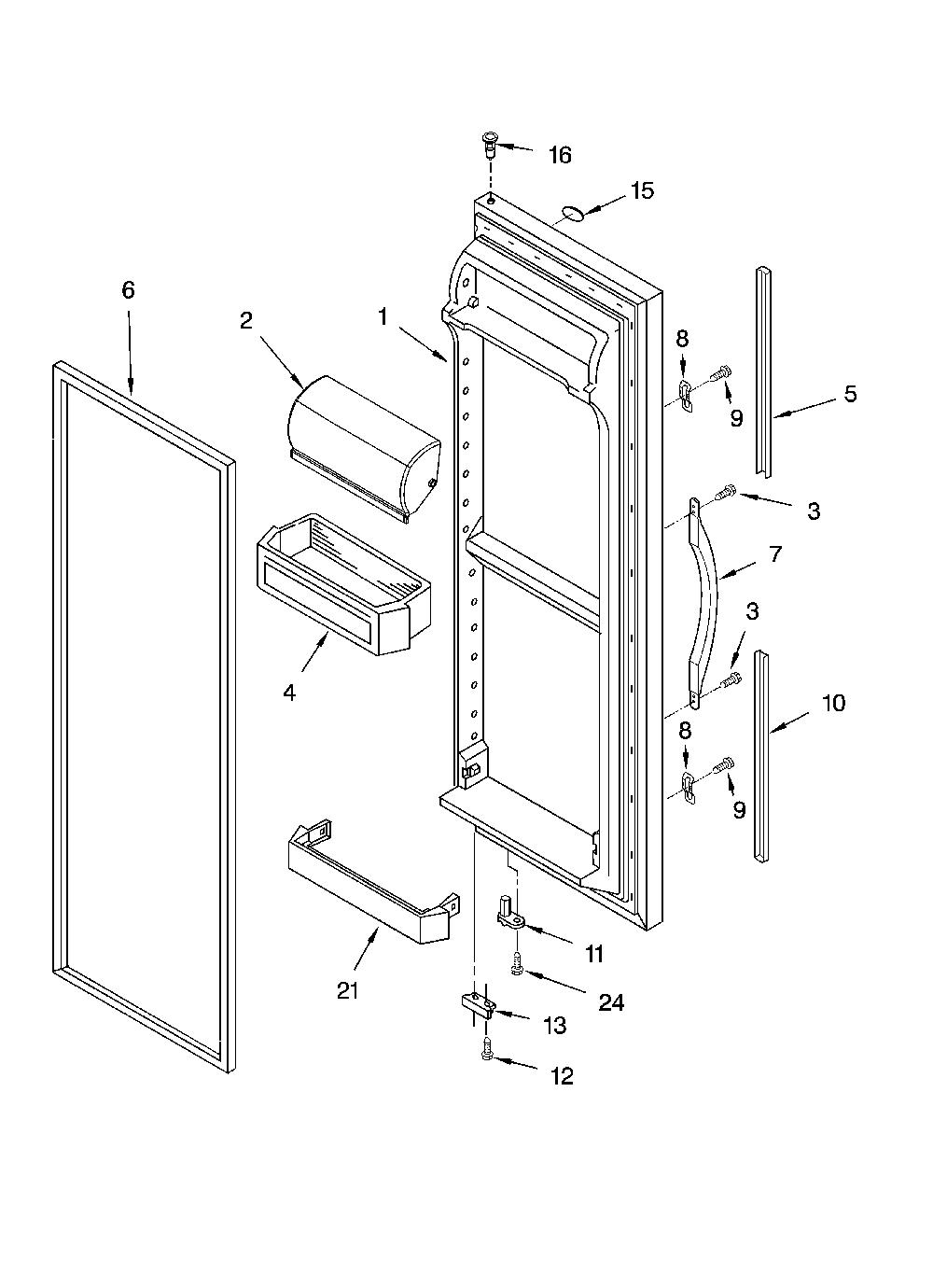 16
15
6
2
1
8
9
5
3
7
3
4
10
8
9
11
21
24
13
12