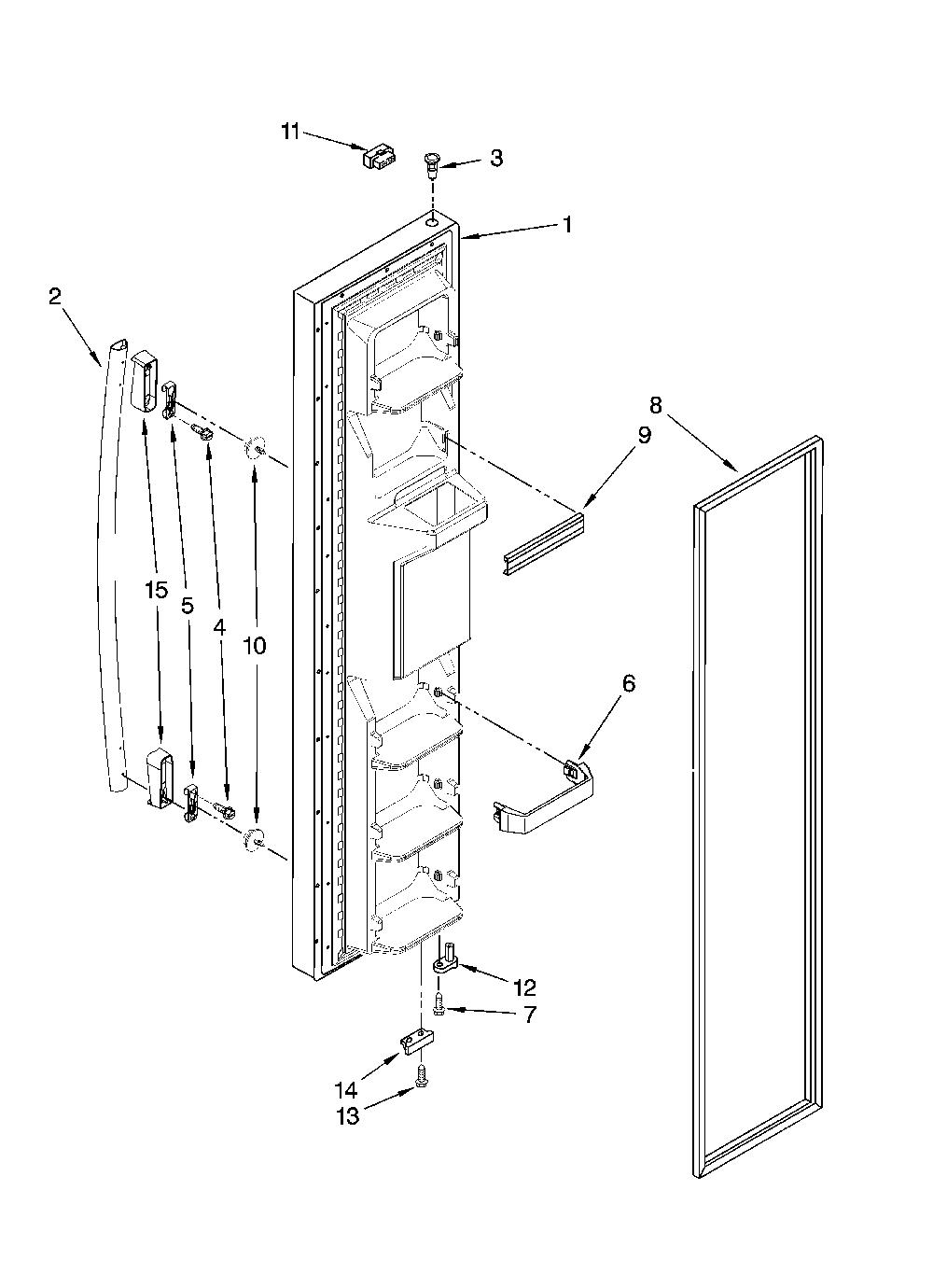 11
3
1
2
8
9
15
5
4
10
6
12
7
14
13