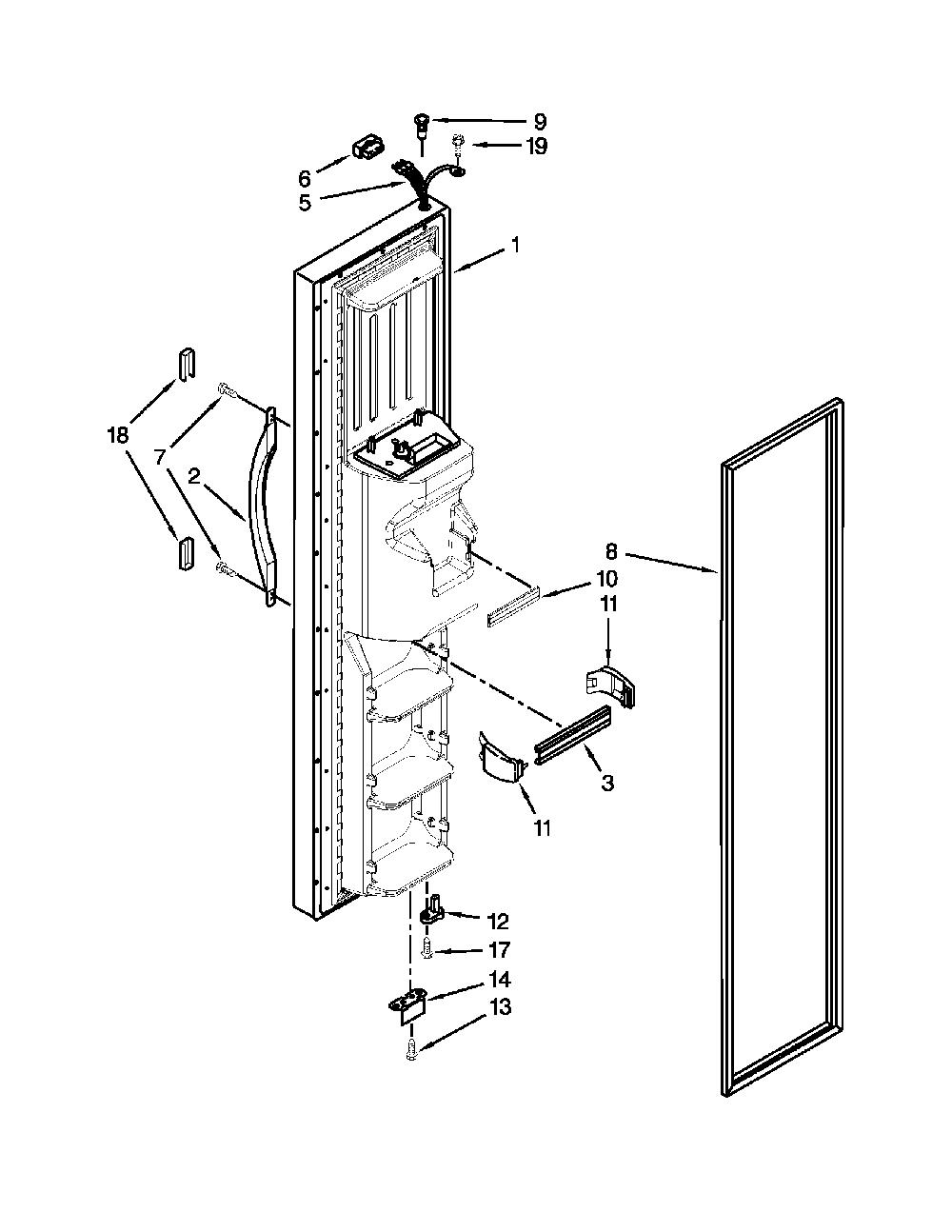 9
19
6
5
1
18
7
2
8
10
11
3
11
12
17
14
13