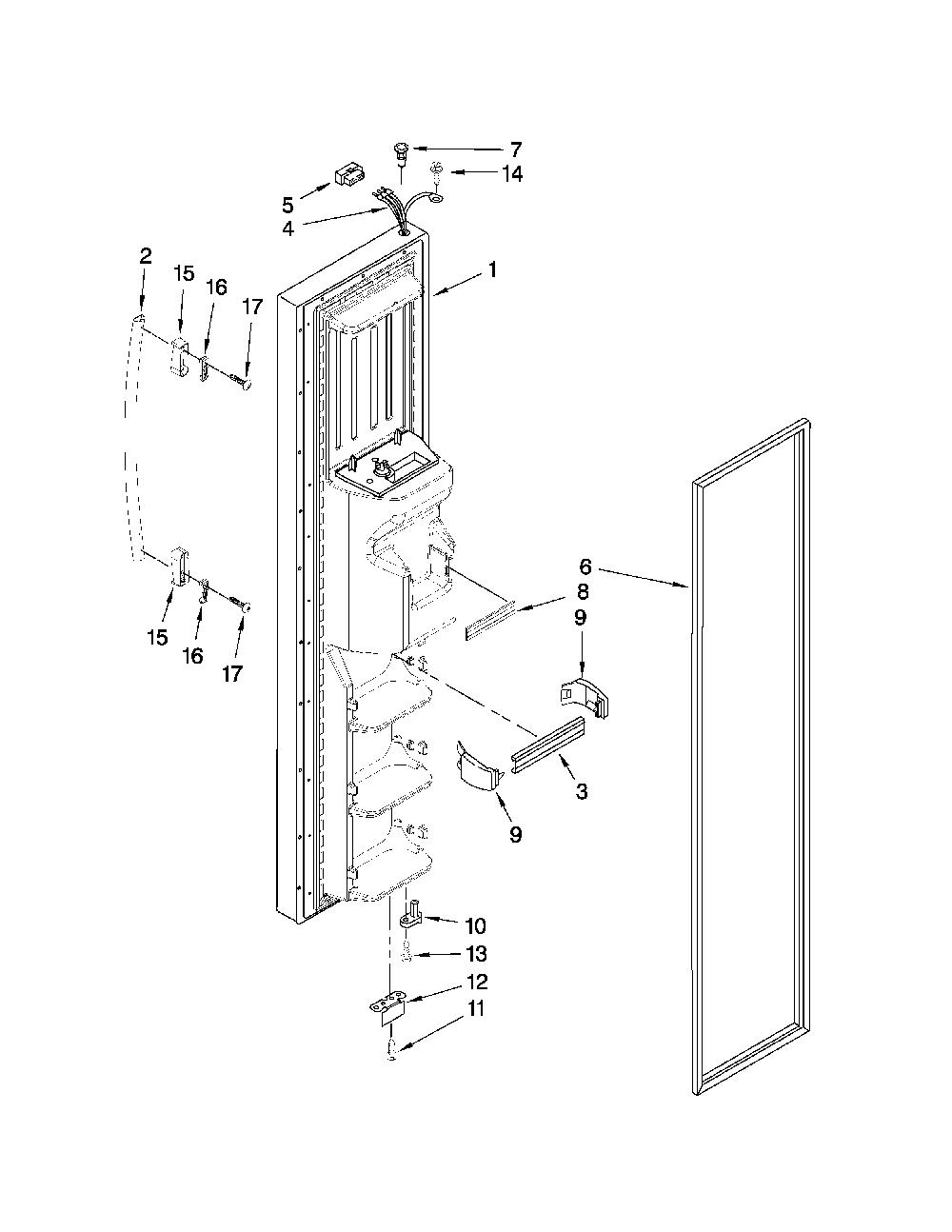 7
14
5
4
2
15
16
17
1
6
8
9
15
16
17
3
9
10
13
12
11