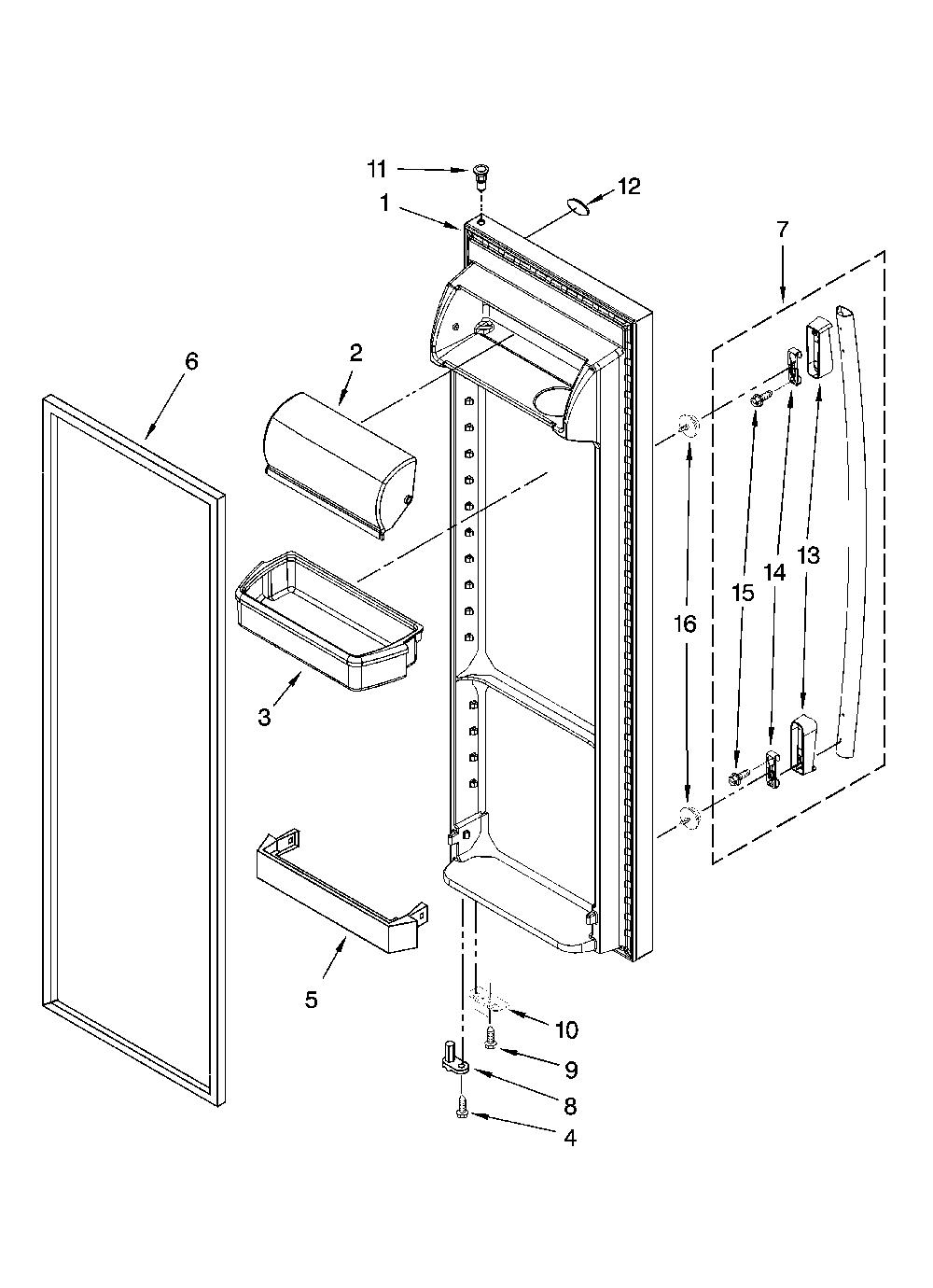 11
12
1
7
6
2
15
14
13
16
3
5
10
9
8
4