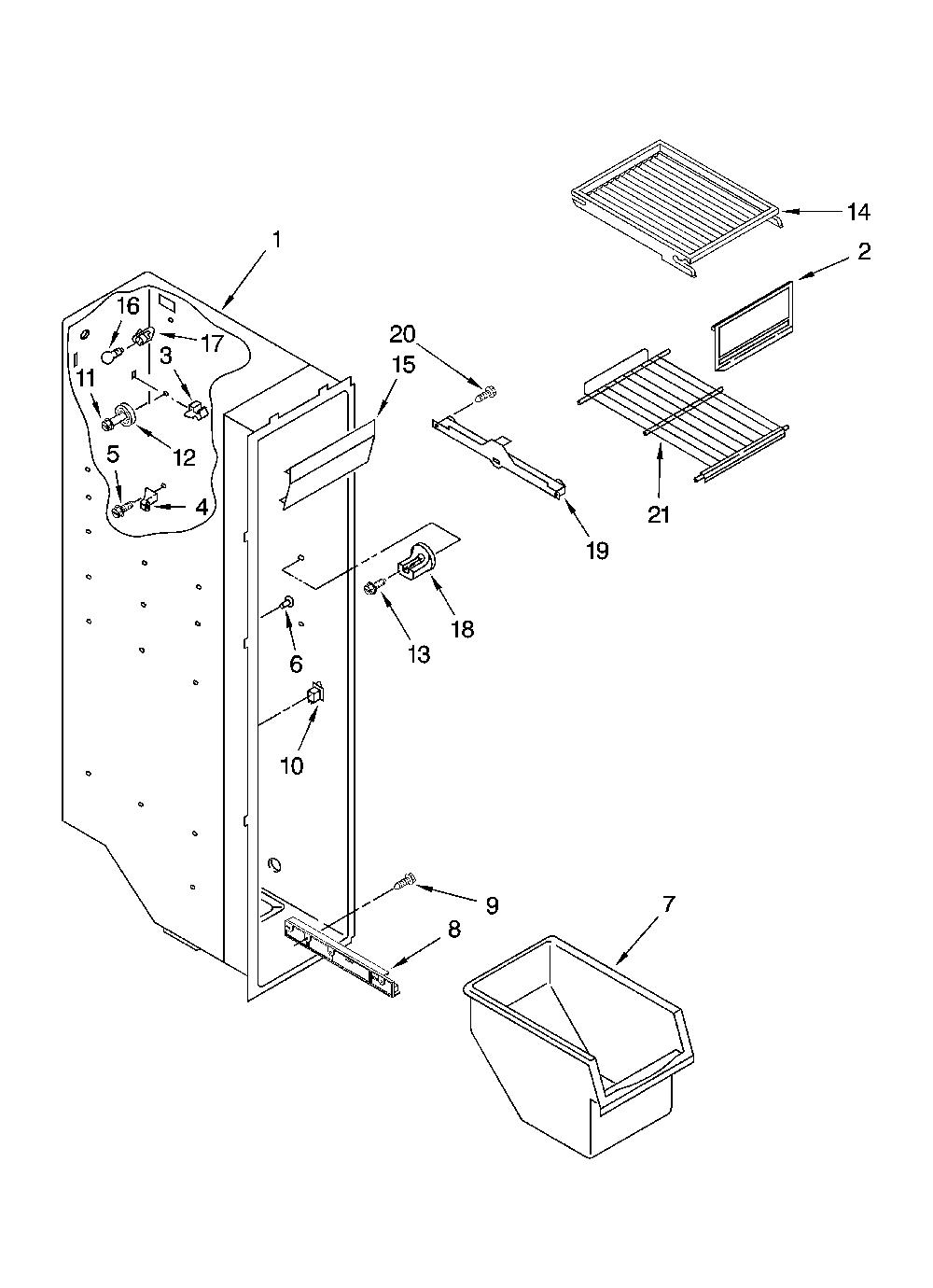 14
2
1
16
17
3
11
12
5
4
20
15
19
21
18
13
6
10
9
8
7