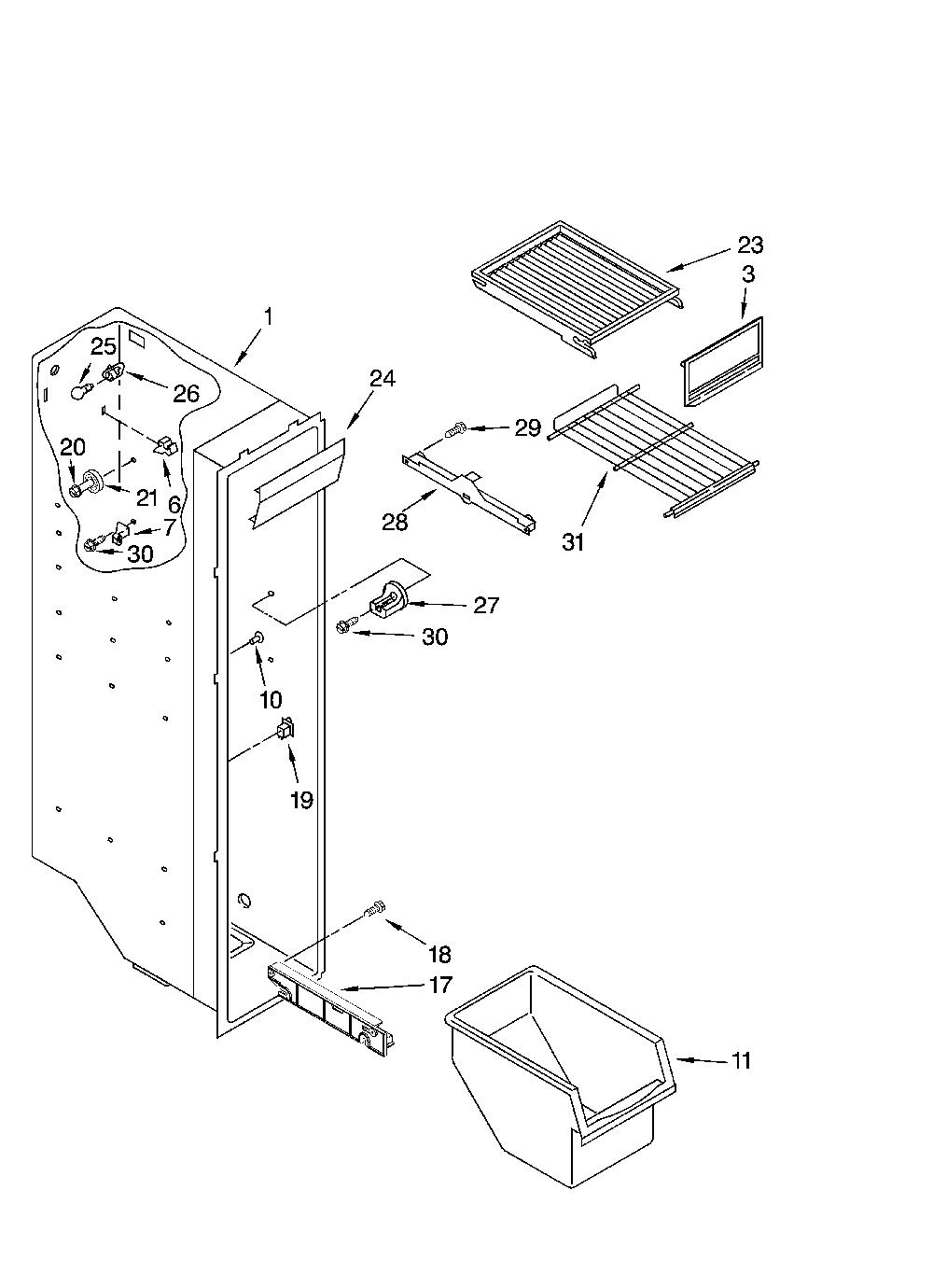 23
3
1
25
26
24
29
20
21
6
7
30
28
31
27
30
10
19
18
17
11