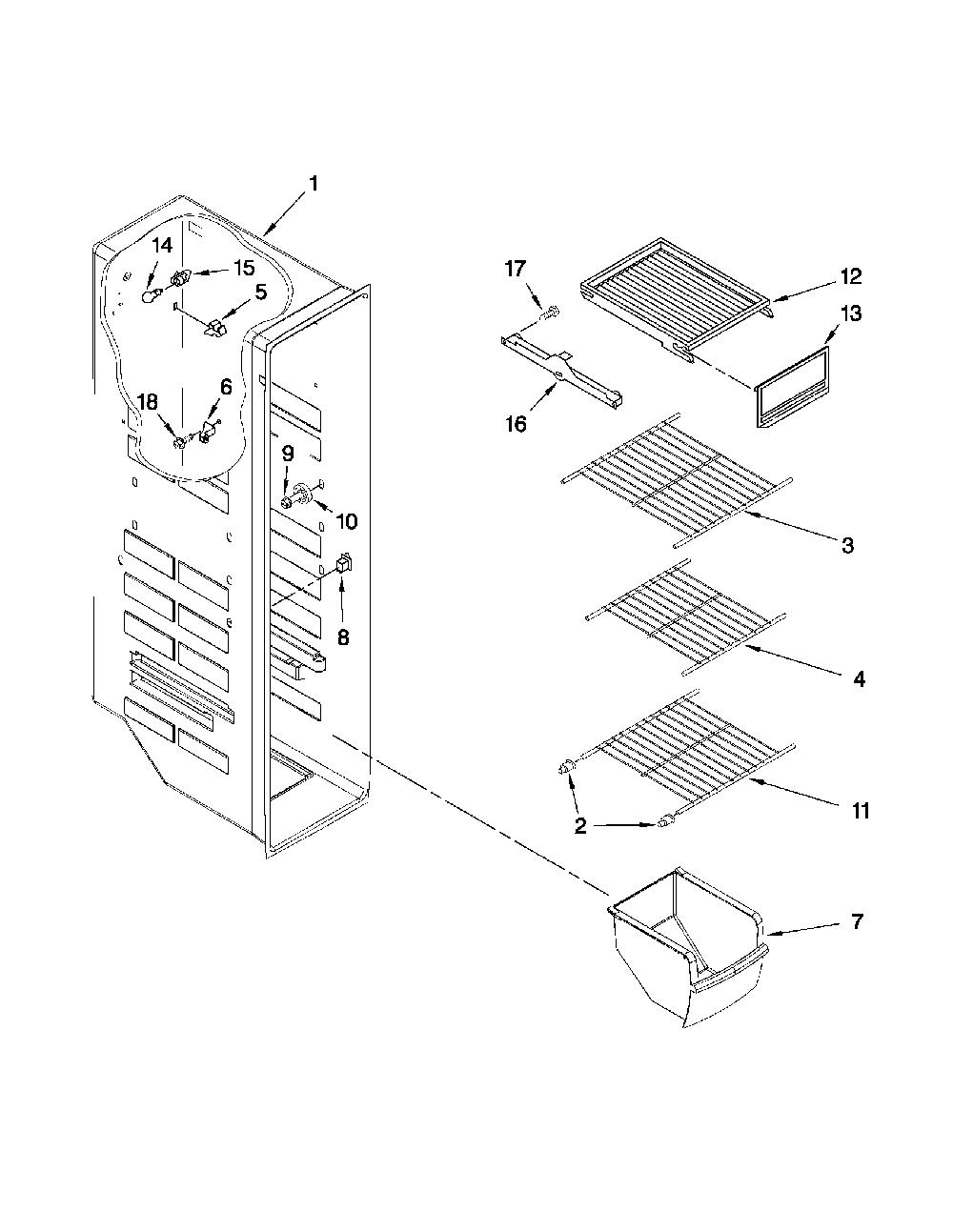 1
14
15
5
18
6
9
10
8
17
12
13
16
3
4
2
11
7