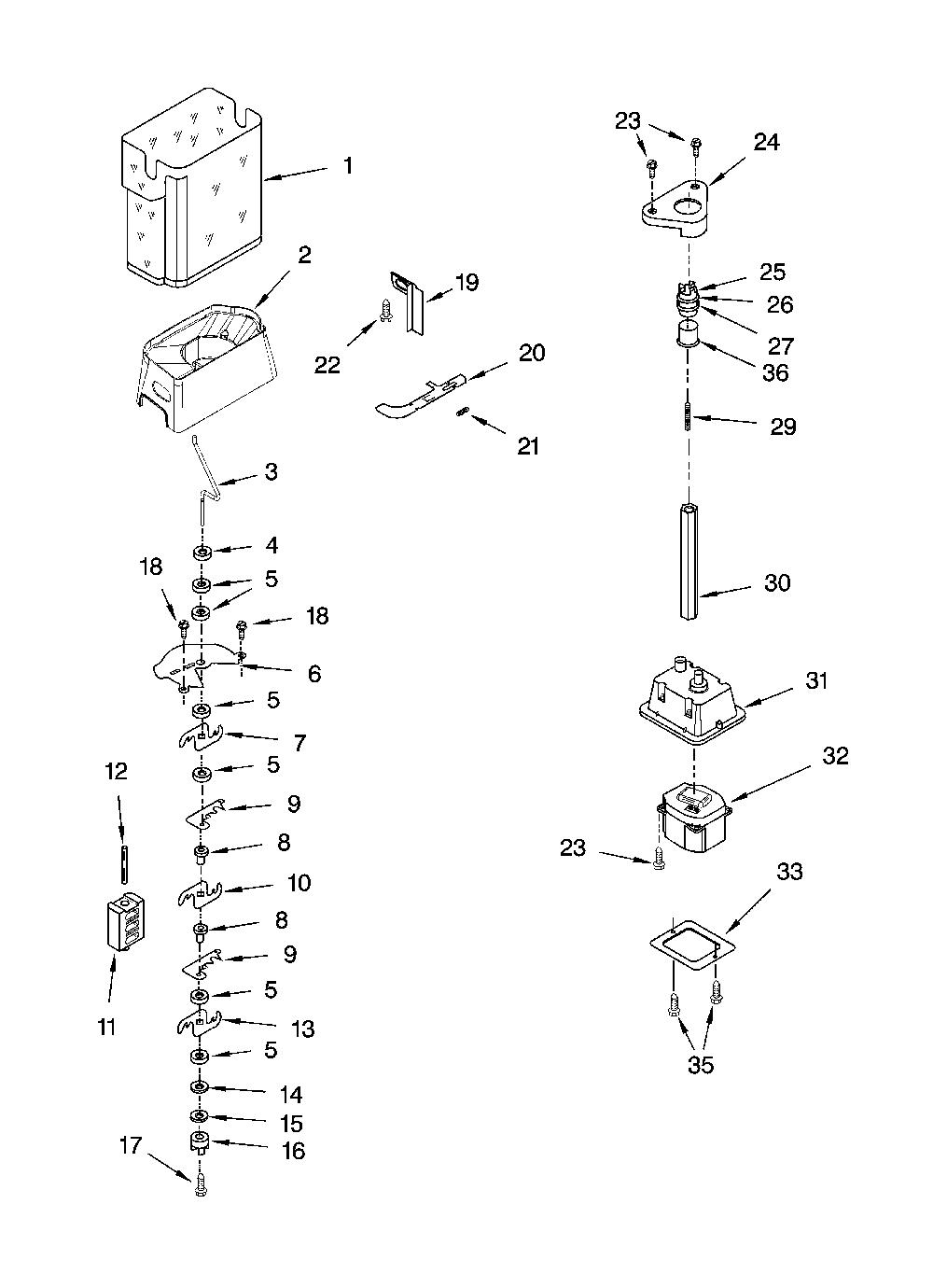 1
2
3
4
5
18
18
6
5
7
5
9
8
10
8
9
5
13
5
14
15
16
17
12
11
19
22
20
21
23
24
25
26
27
36
29
30
31
32
23
33
35