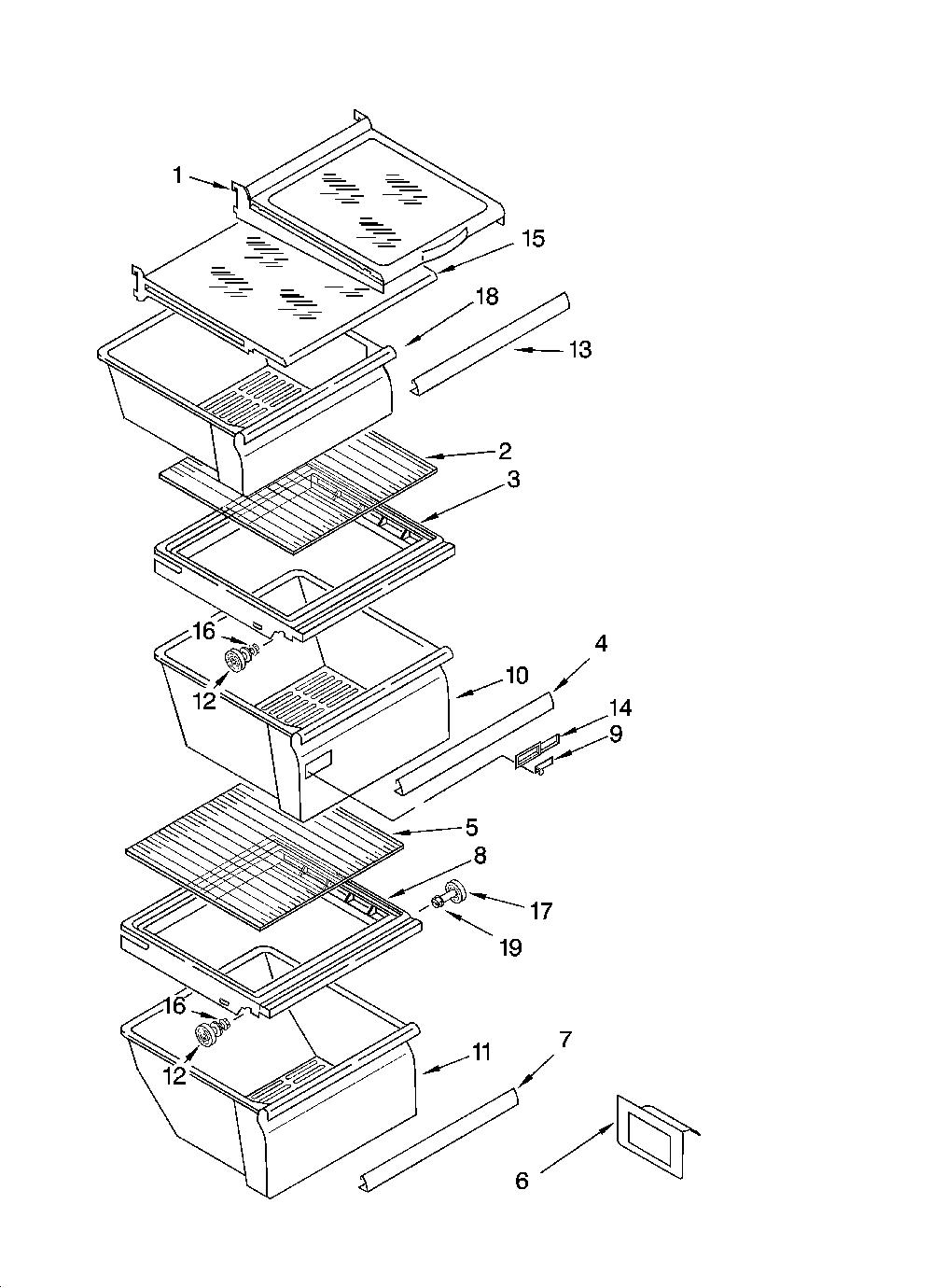 1
15
18
13
2
3
16
12
4
10
14
9
5
8
17
19
16
12
11
7
6