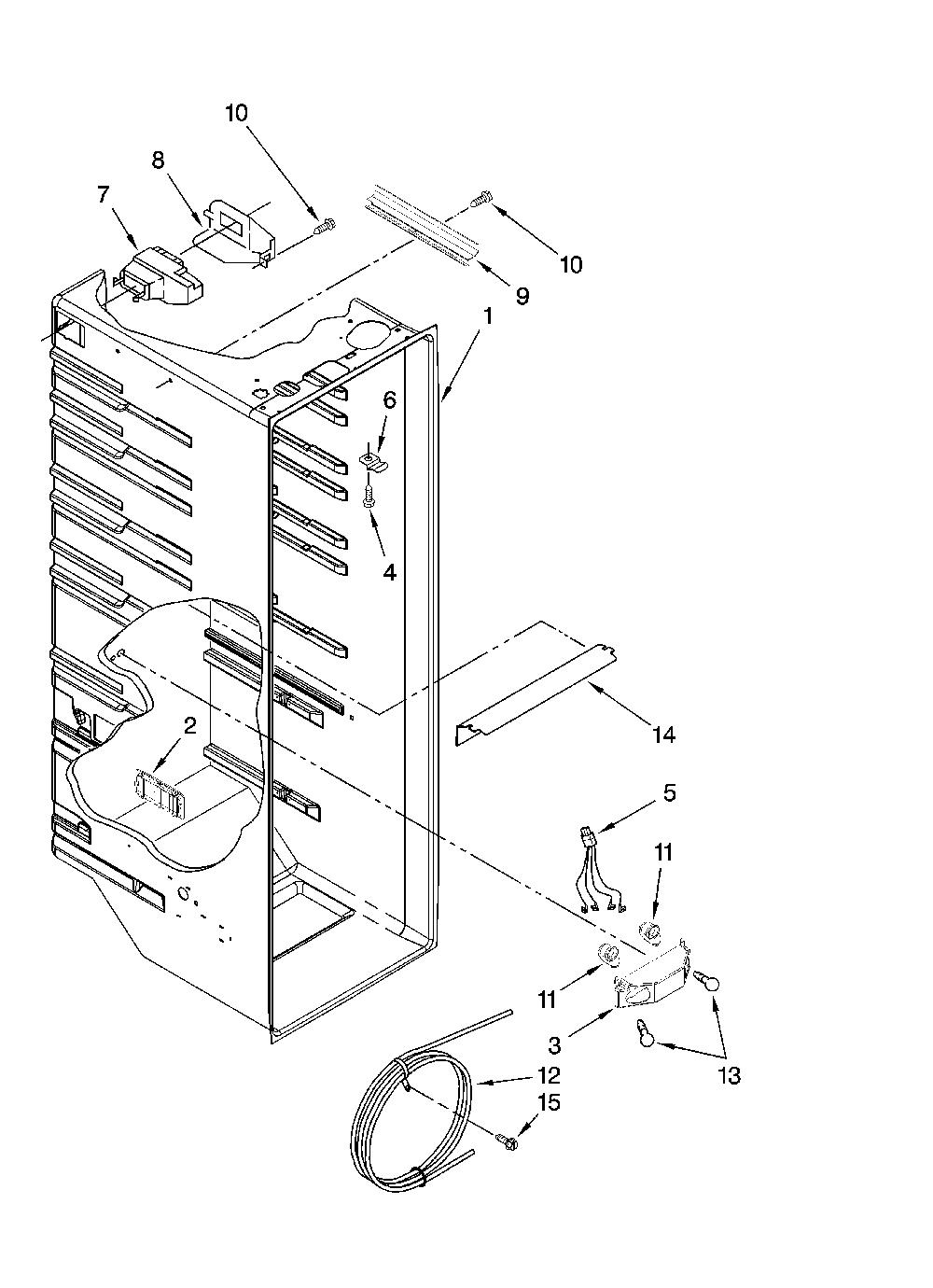 10
8
7
10
9
1
6
4
2
14
5
11
11
3
13
12
15