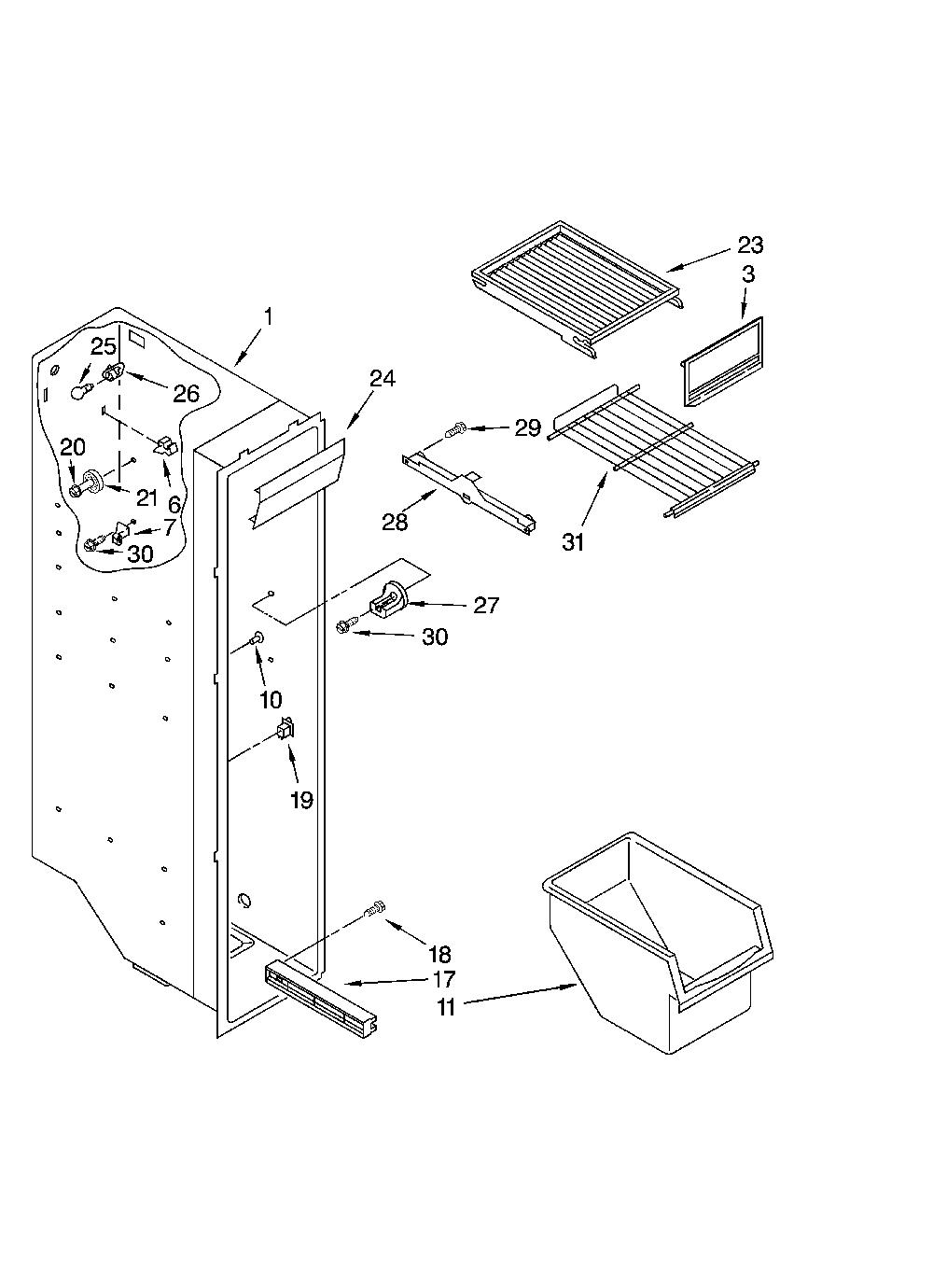 23
3
1
25
26
24
29
20
21
6
7
30
28
31
27
30
10
19
18
17
11