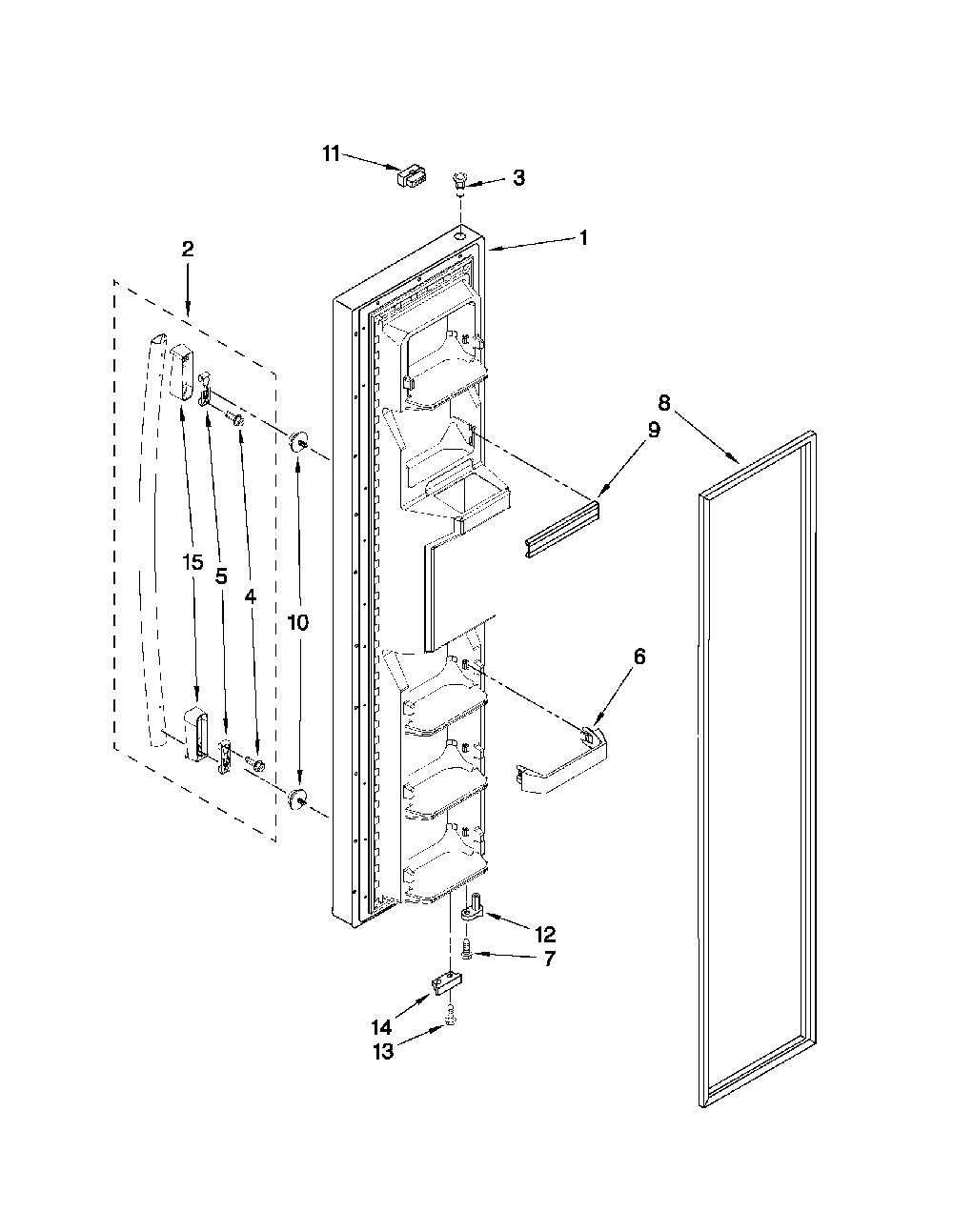 11
3
1
2
8
9
15
5
4
10
6
12
7
14
13