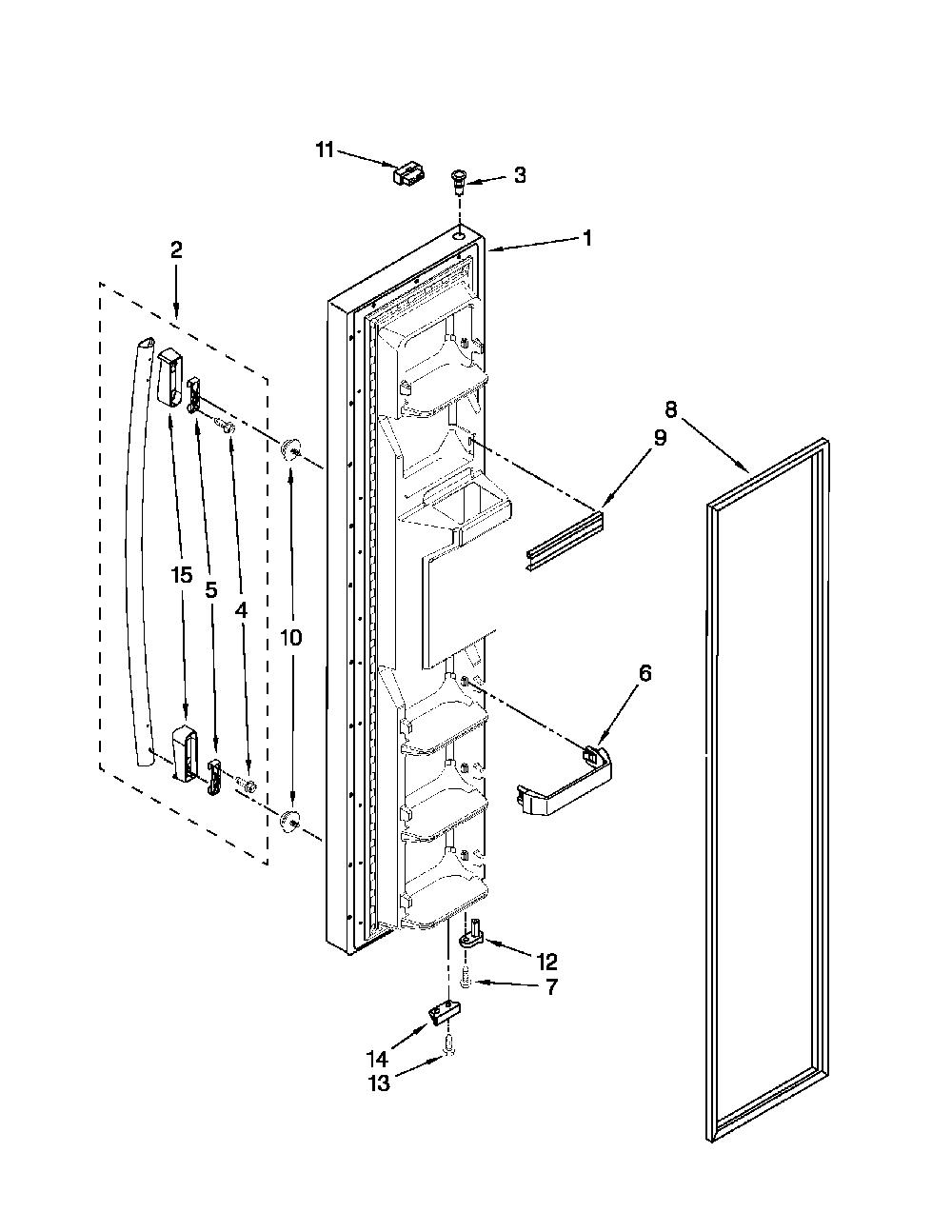 11
3
1
2
8
9
15
5
4
10
6
12
7
14
13