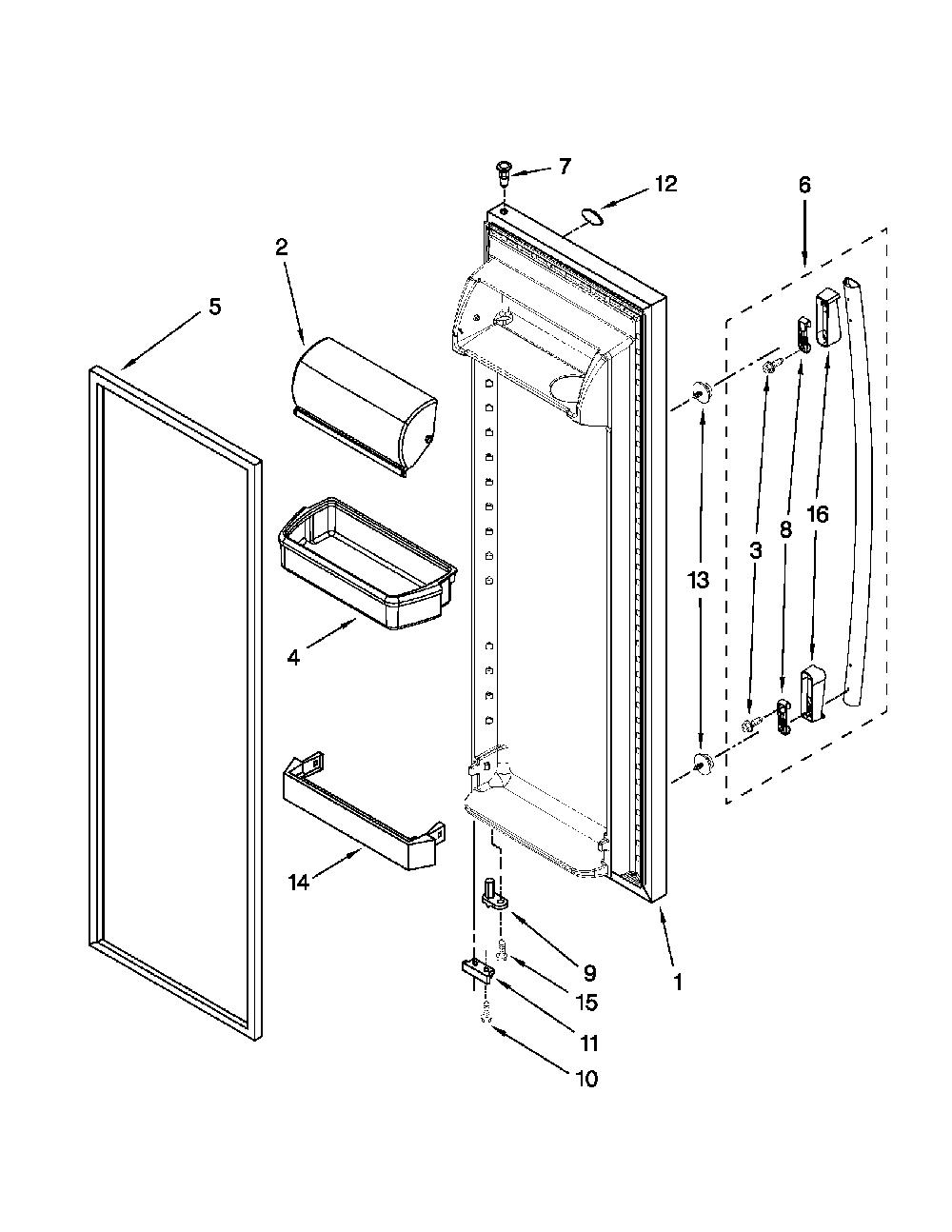 7
12
6
2
5
16
3
8
13
4
14
9
1
15
11
10