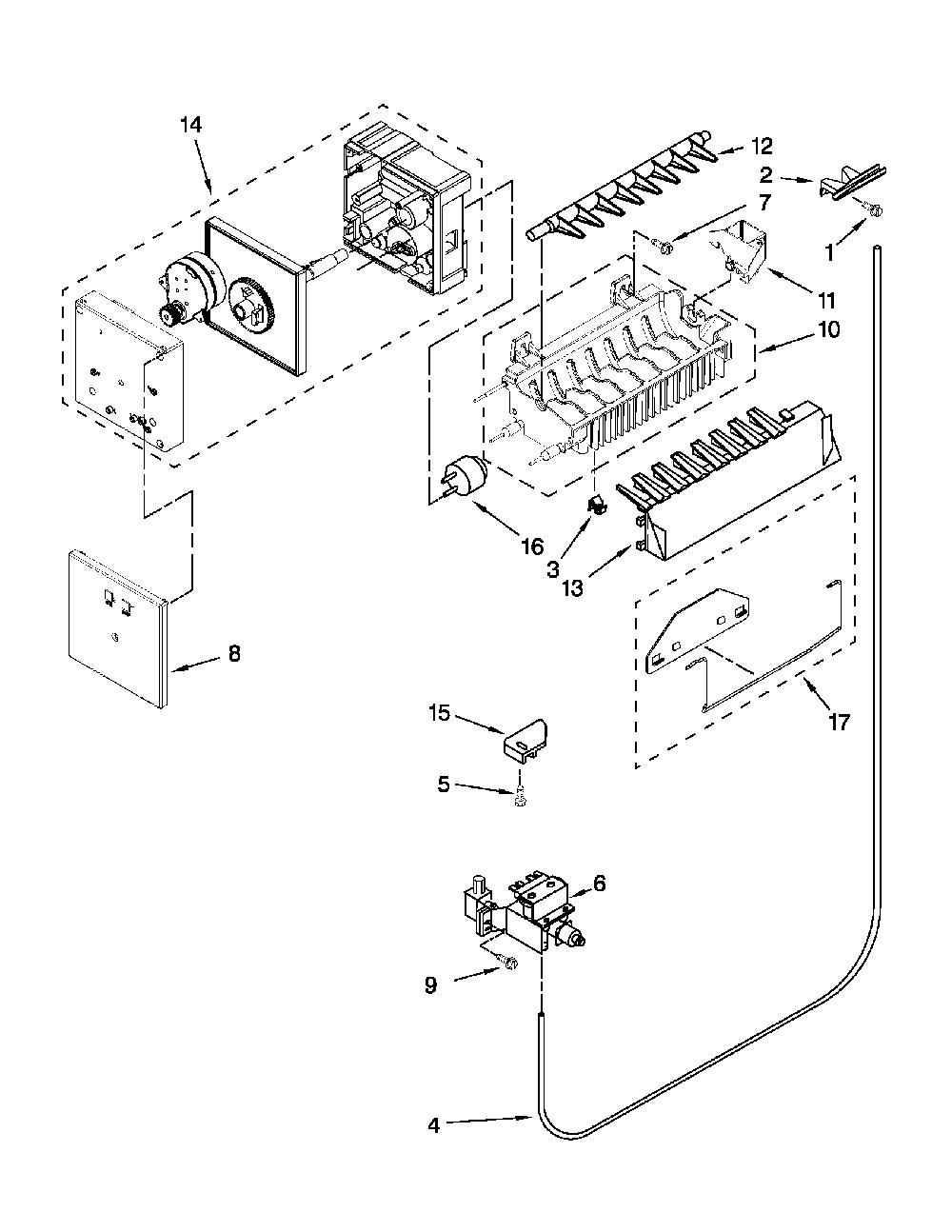 14
12
2
7
1
11
10
16
3
13
8
15
17
5
6
9
4