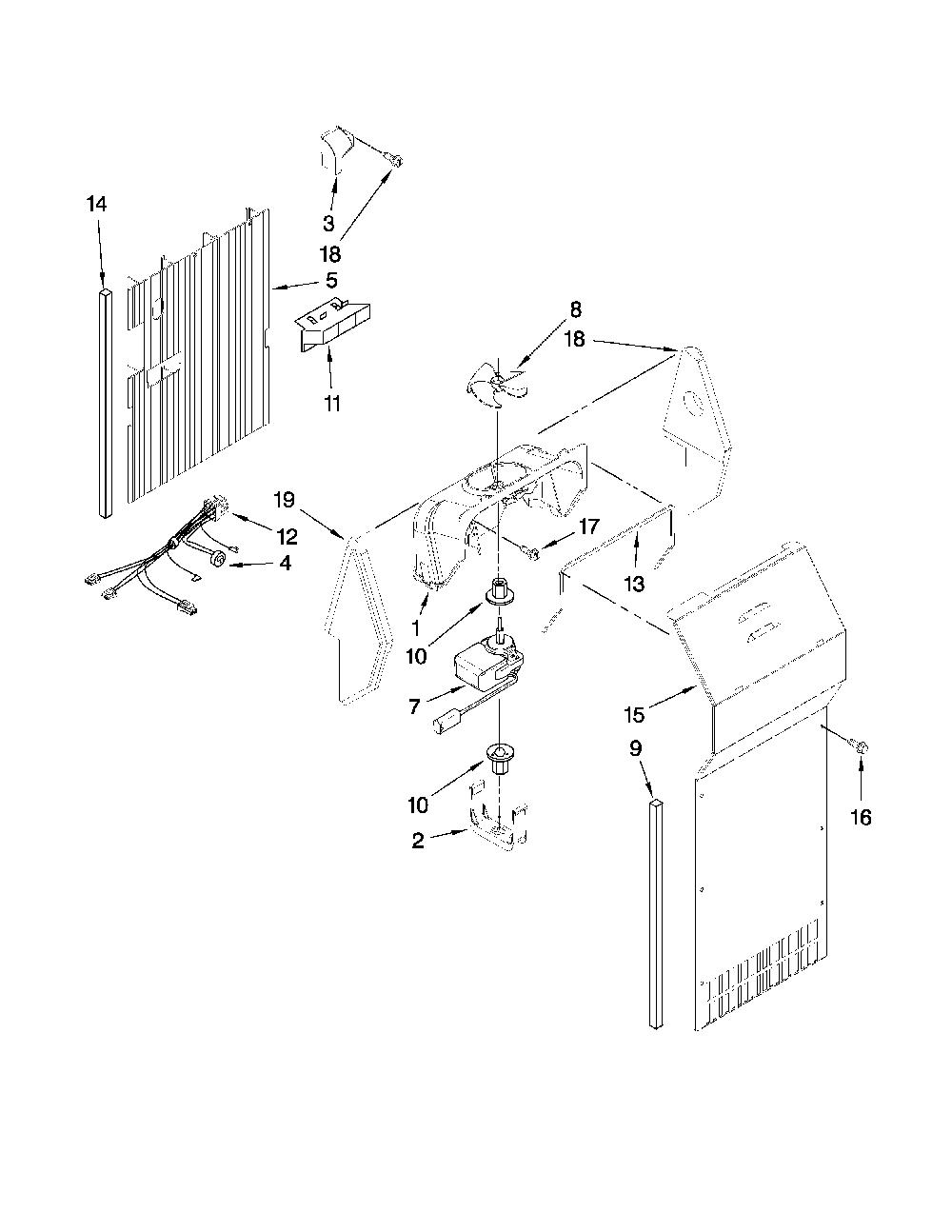 14
3
18
5
11
8
18
19
12
4
17
13
1
10
7
15
9
16
10
2