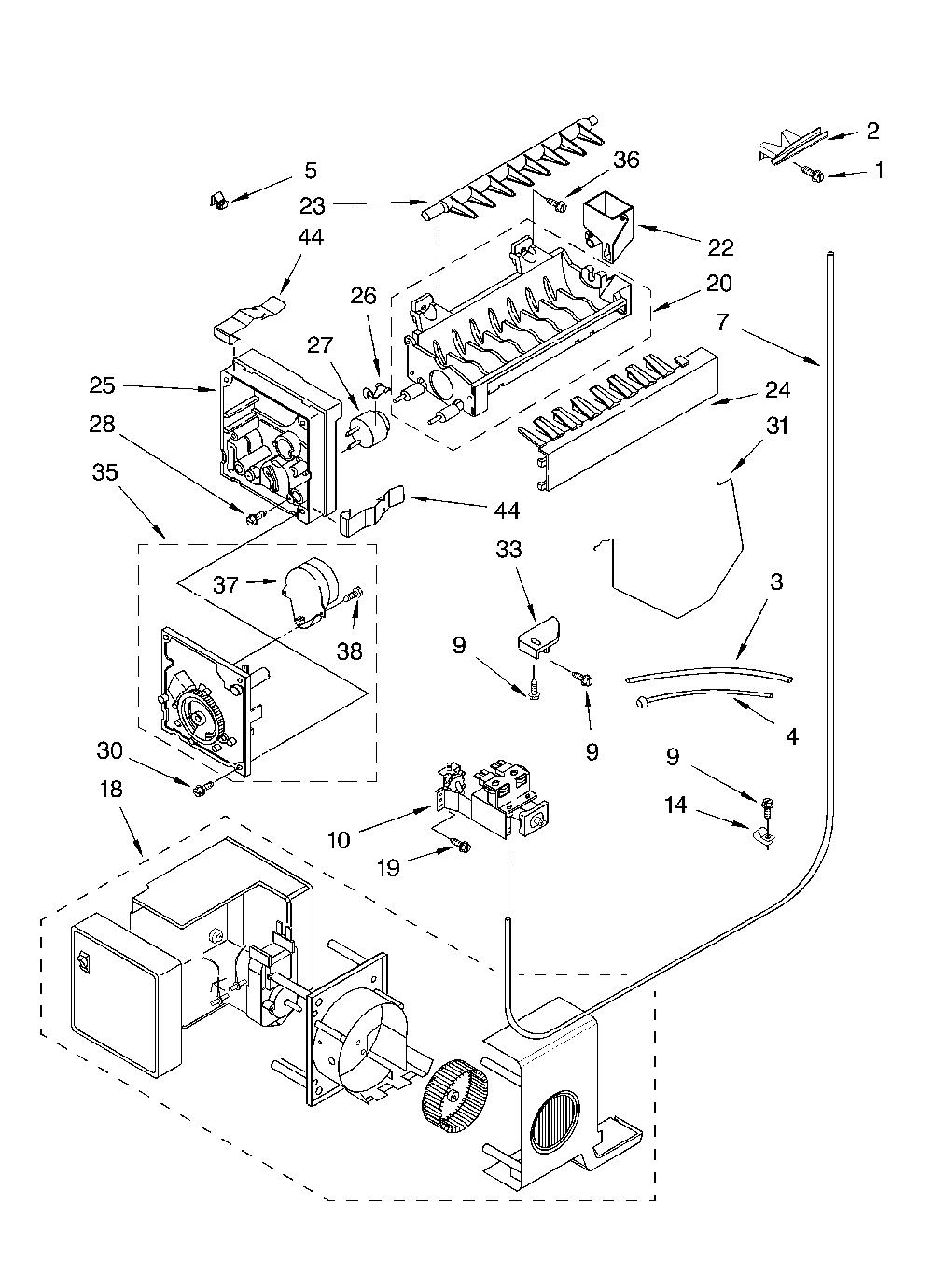 2
1
5
36
23
22
44
20
26
7
27
25
24
28
31
35
44
33
37
3
38
9
9
4
30
9
18
14
10
19