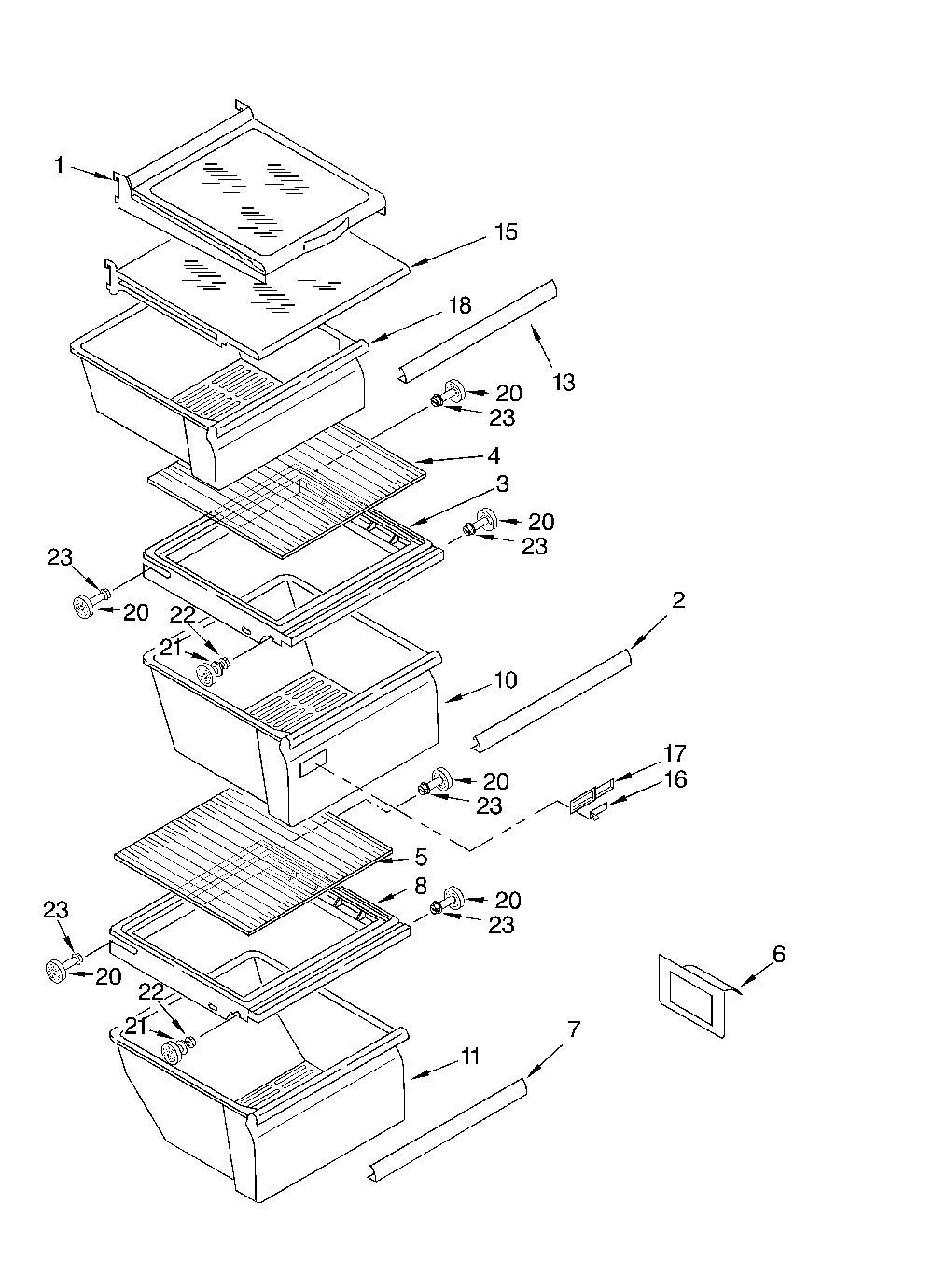 1
15
18
13
20
23
4
3
20
23
23
20
22
21
2
10
17
16
20
23
5
8
20
23
23
20
22
21
6
7
11