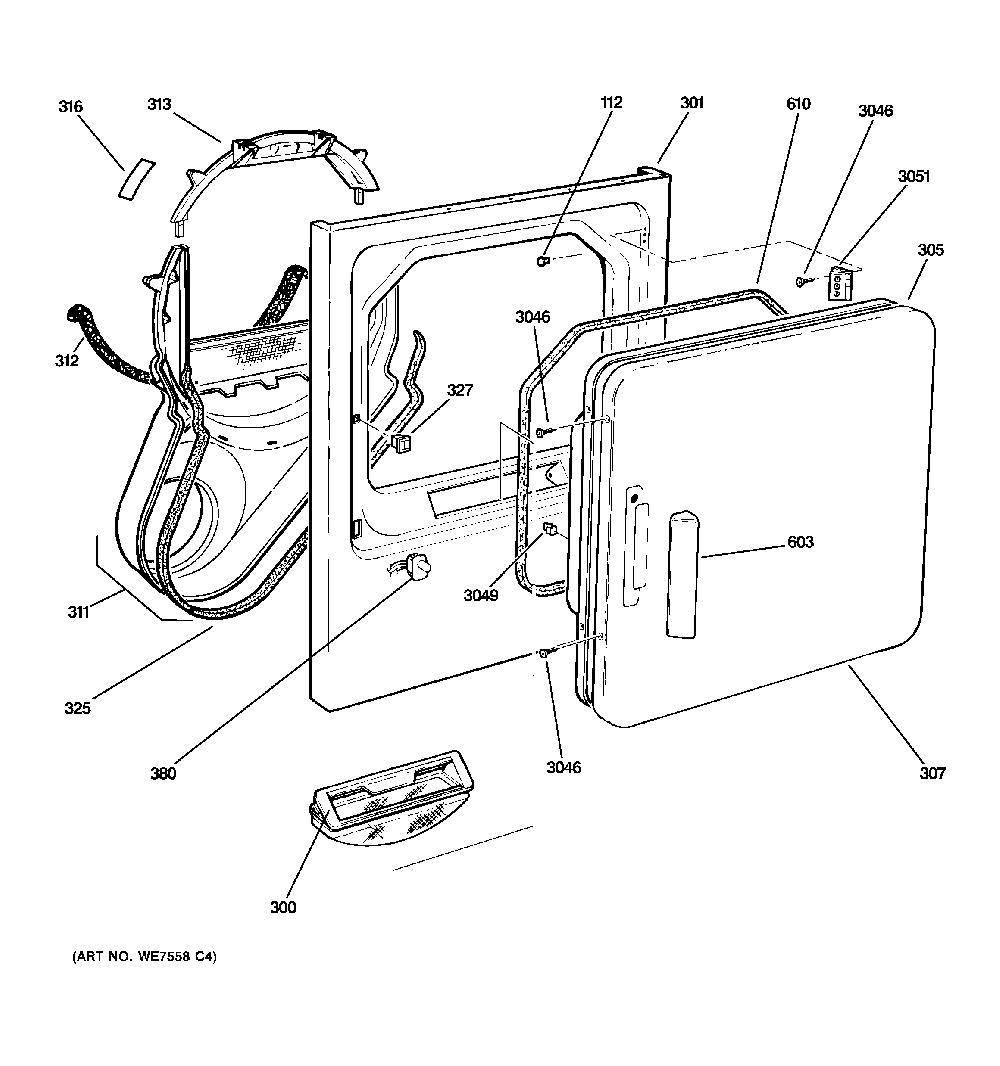 316
313
112
301
610
3046
3051
305
312
3046
327
603
3049
311
325
380
3046
307
300
(ART NO. WE7558 C4)