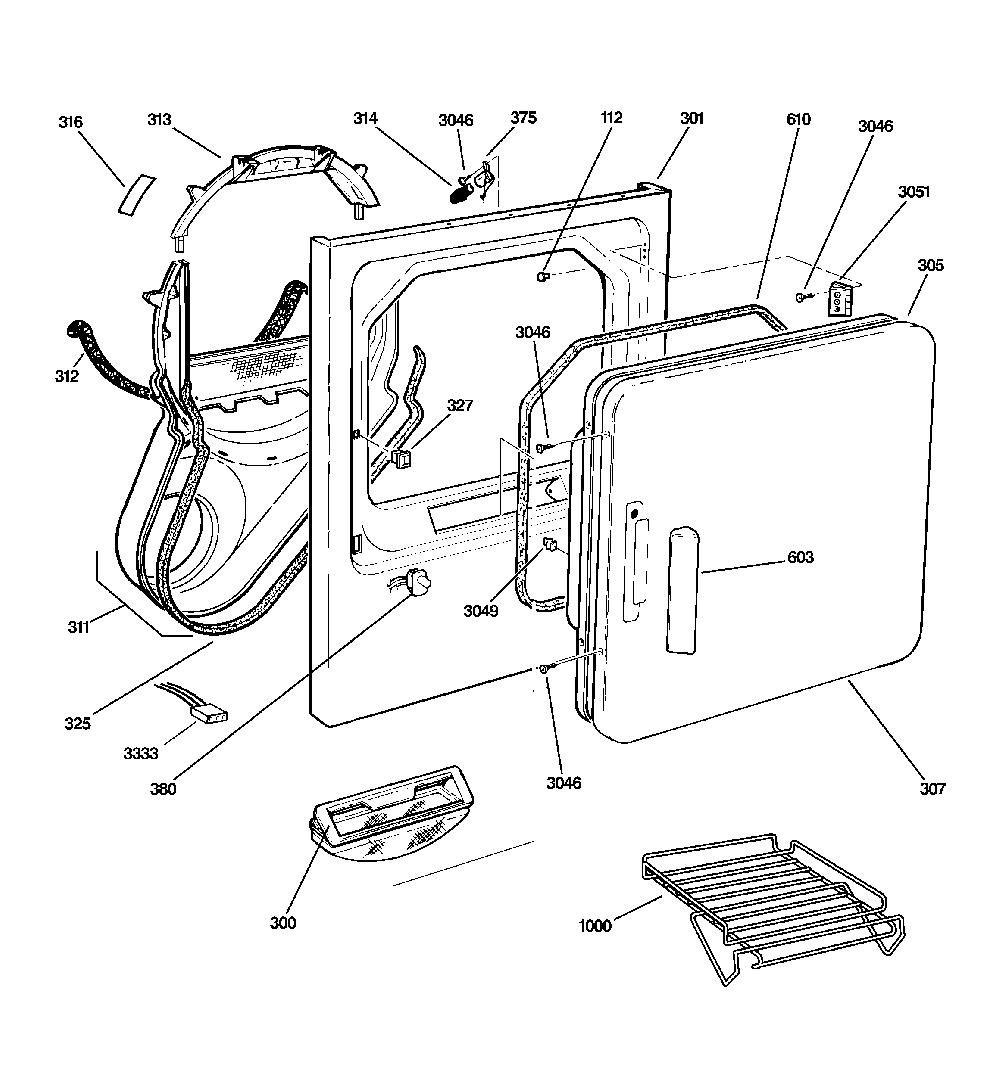 316
313
314
3046
375
112
301
610
3046
3051
305
312
3046
327
603
3049
311
325
3333
380
3046
307
300
1000