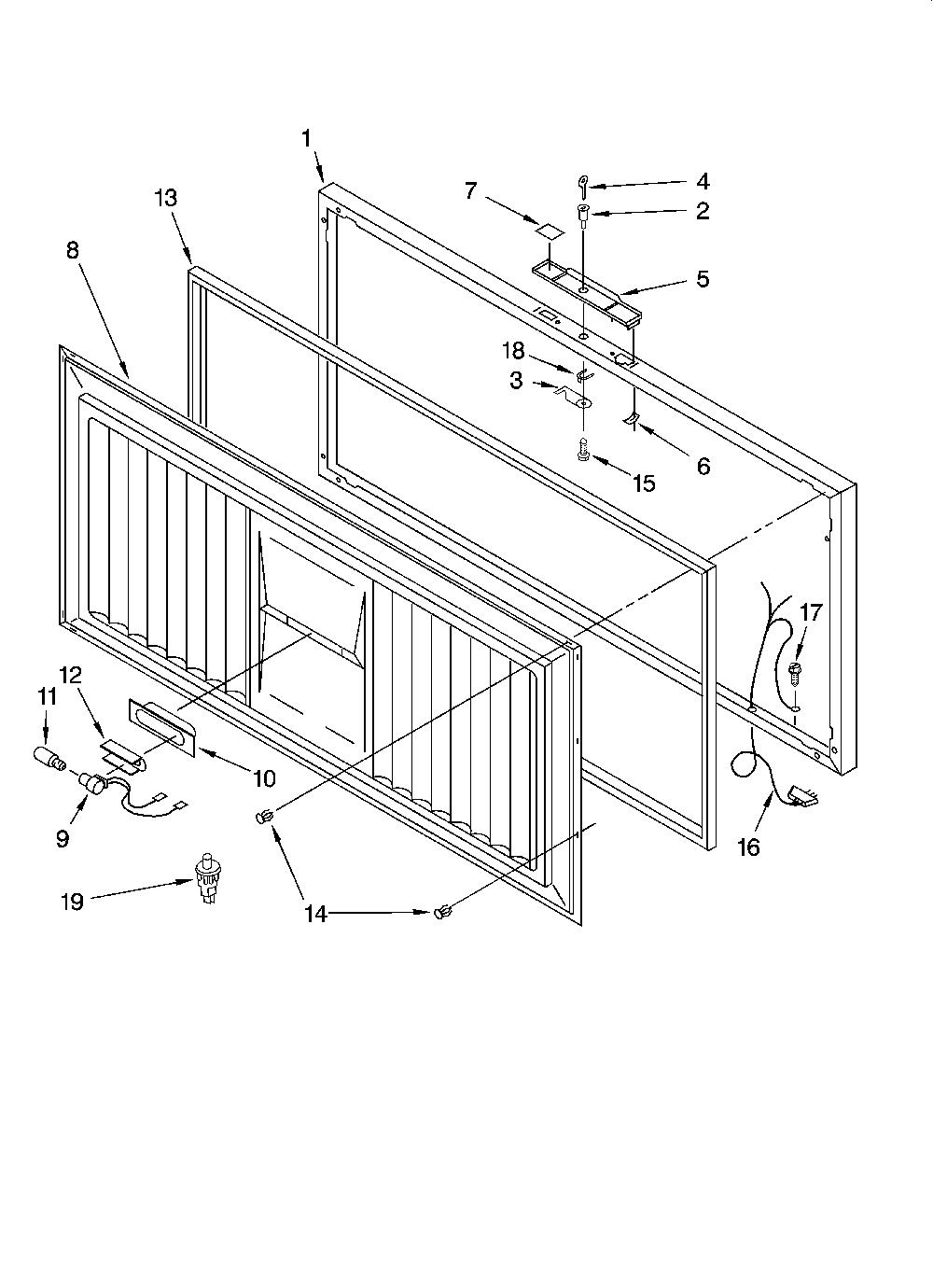 1
13
8
7
4
2
5
18
3
6
15
17
12
11
10
9
16
19
14