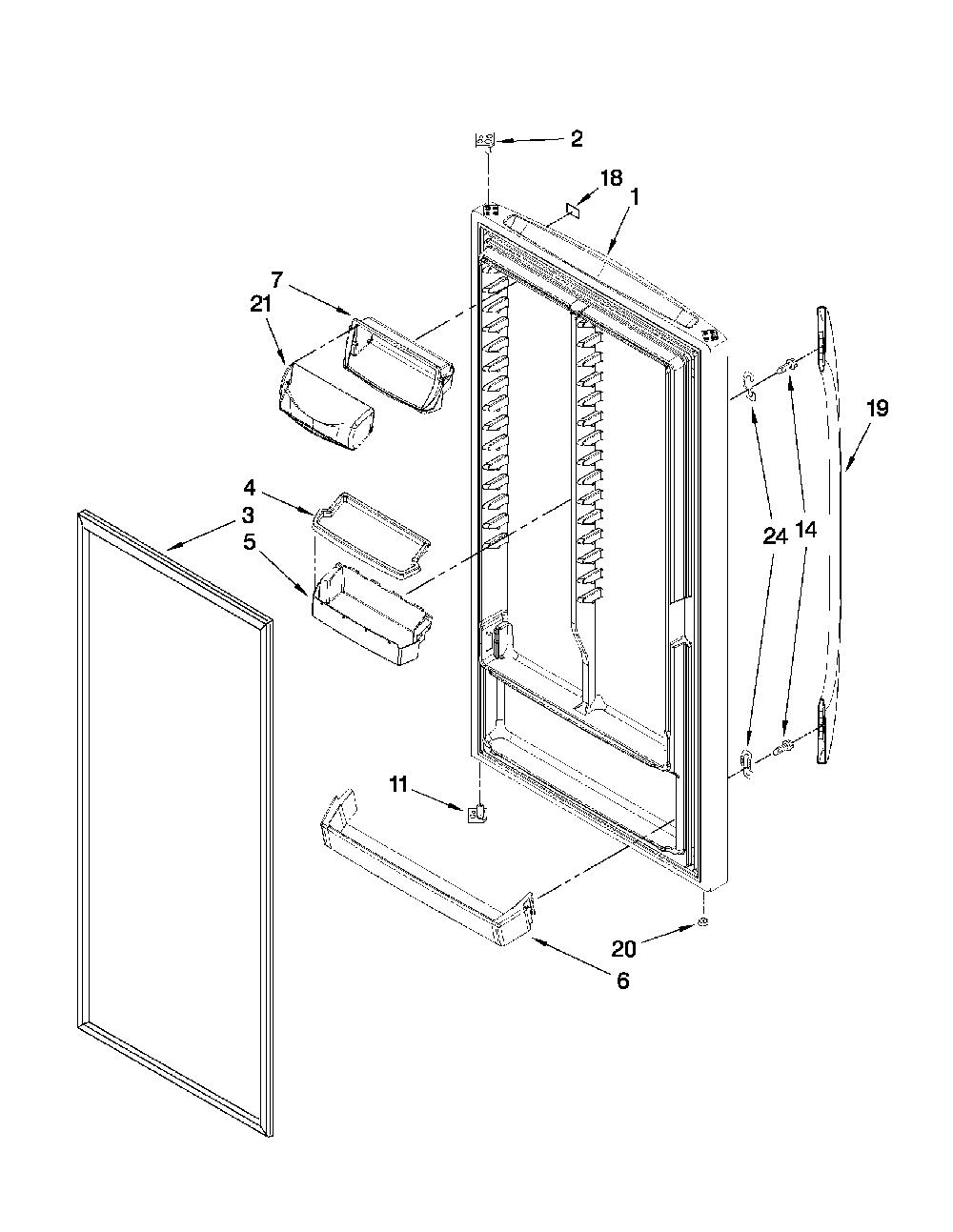 2
18
1
7
21
19
4
3
5
24
14
11
20
6