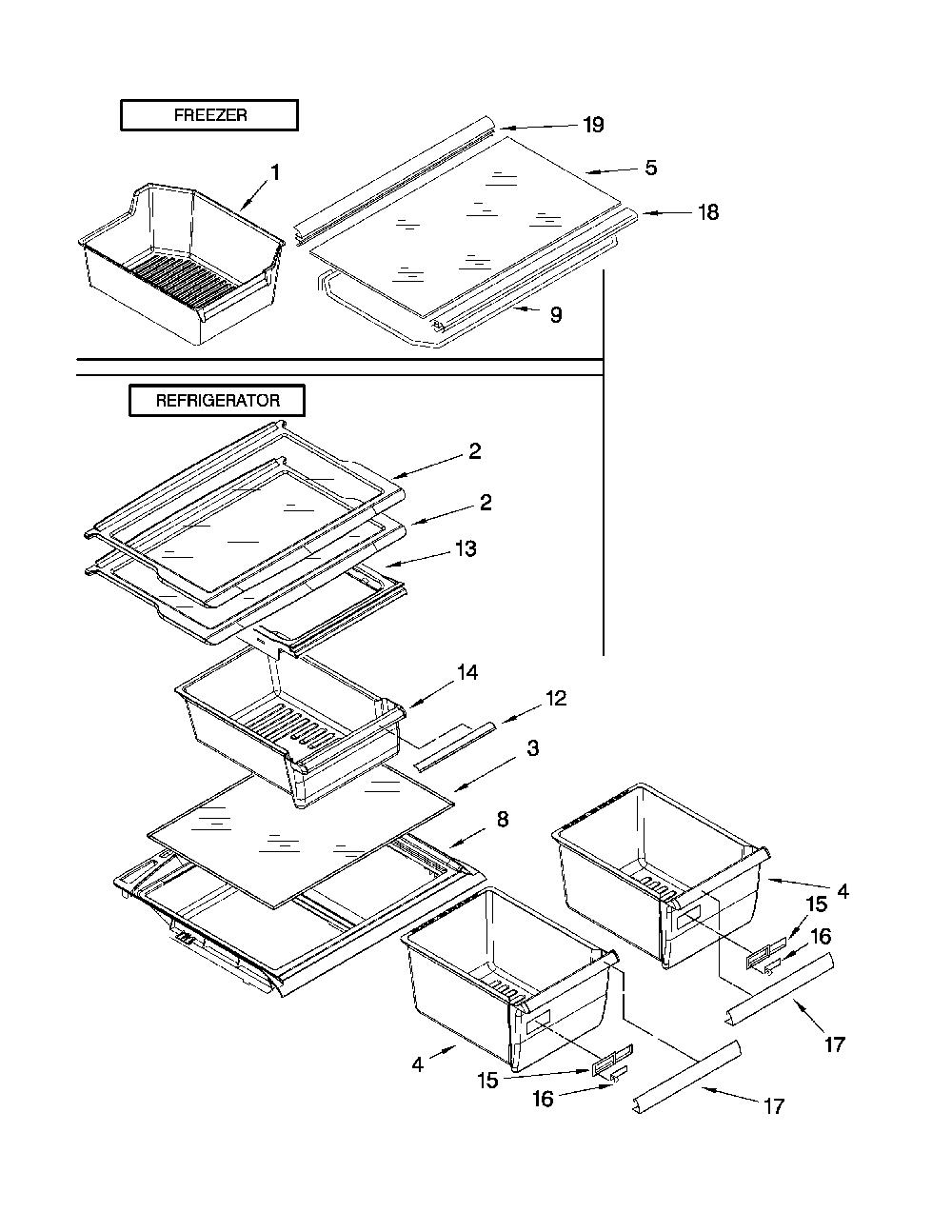 FREEZER

1

19

5

18

9

REFRIGERATOR

2

2

13

14

12

3

8

4

15

16

17

4

15

16

17