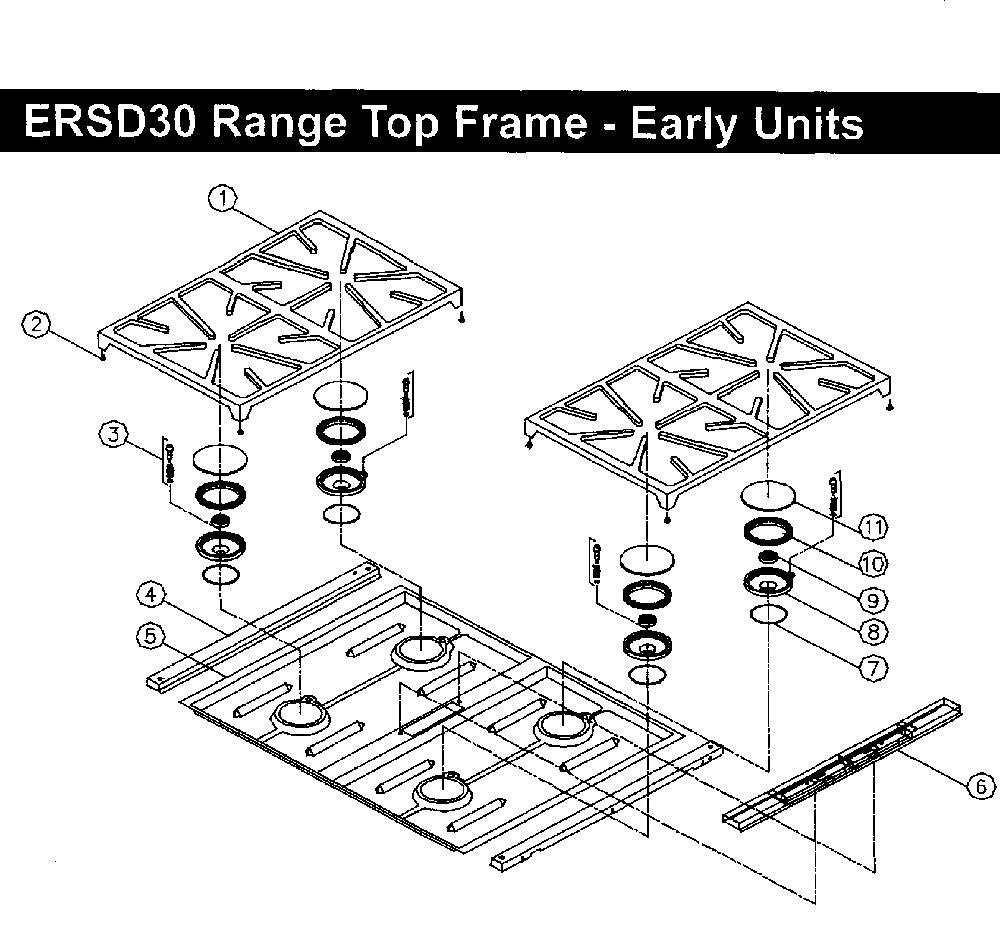 ERSD30 Range Top Frame - Early Units

1
2
3
4
5
11
10
9
8
7
6