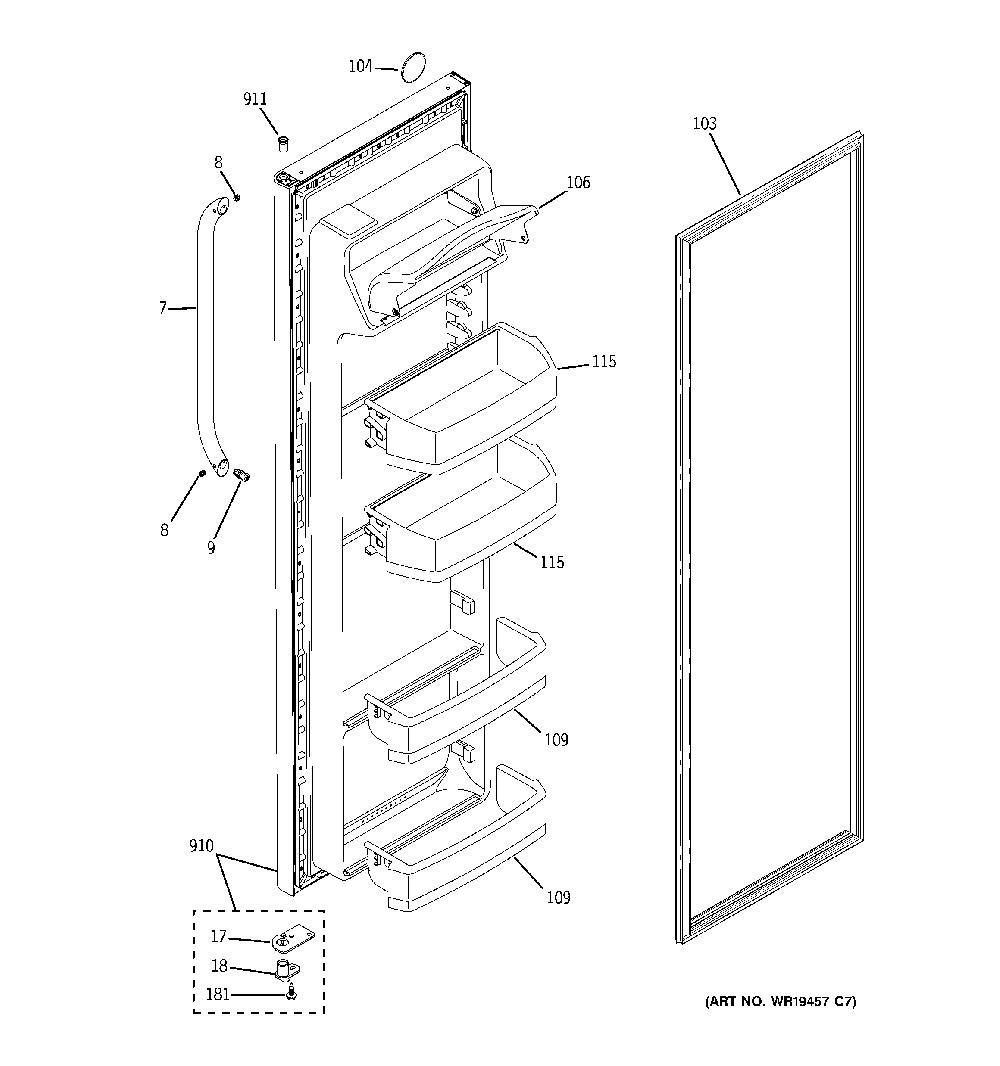 104
911
103
8
106
7
115
8
9
115
109
910
109
17
18
181
(ART NO. WR19457 C7)