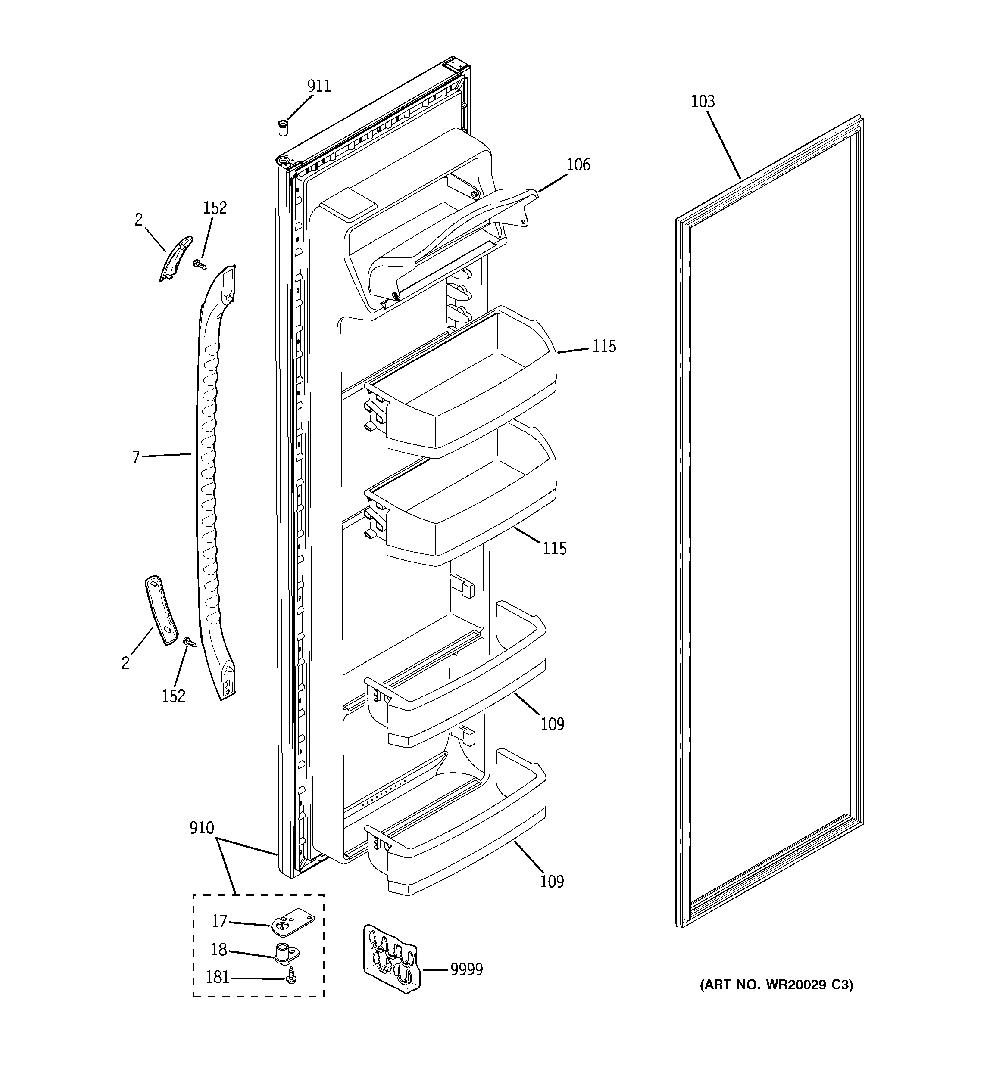 911

103

106

2

152

115

7

115

2

152

109

910

109

17

18

181

9999

(ART NO. WR20029 C3)