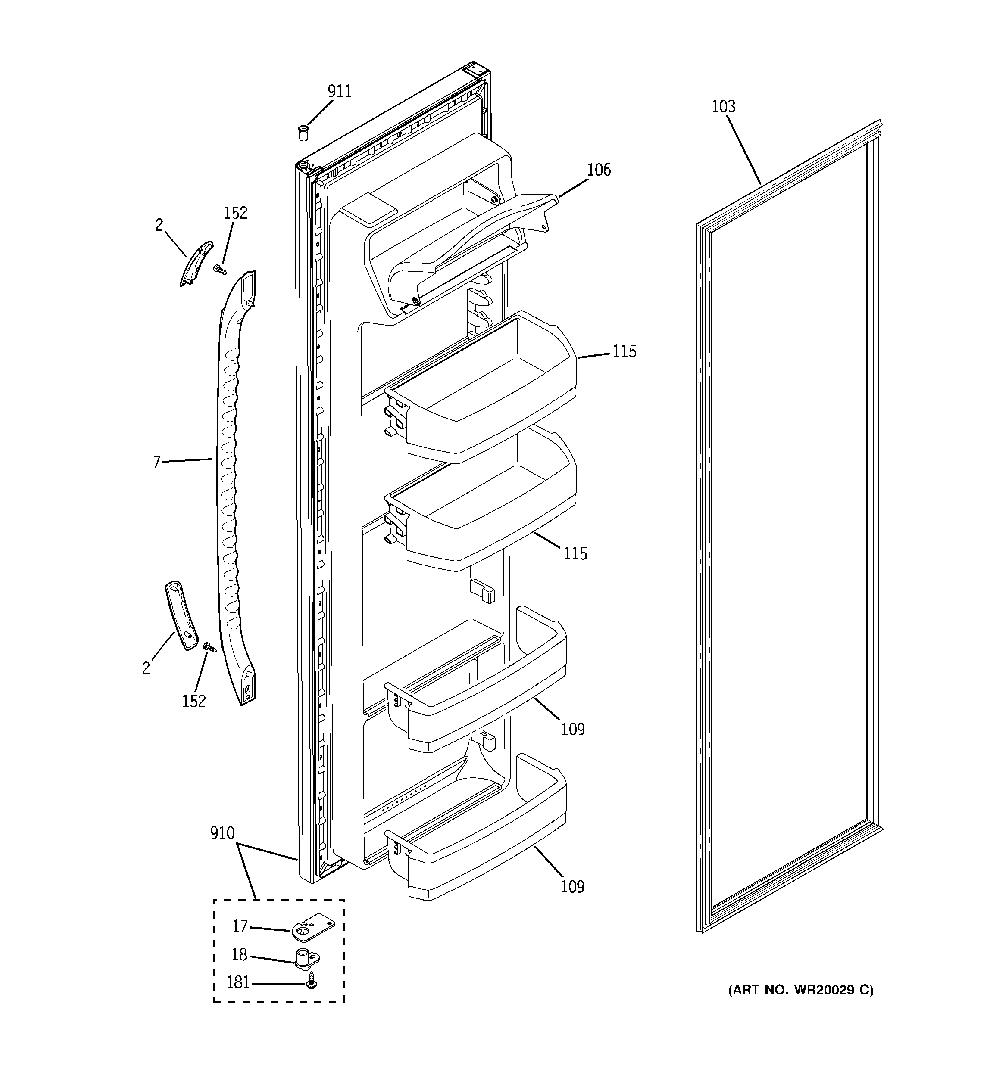 911

103

106

2

152

115

7

115

2

152

109

910

109

17

18

181

(ART NO. WR20029 C)