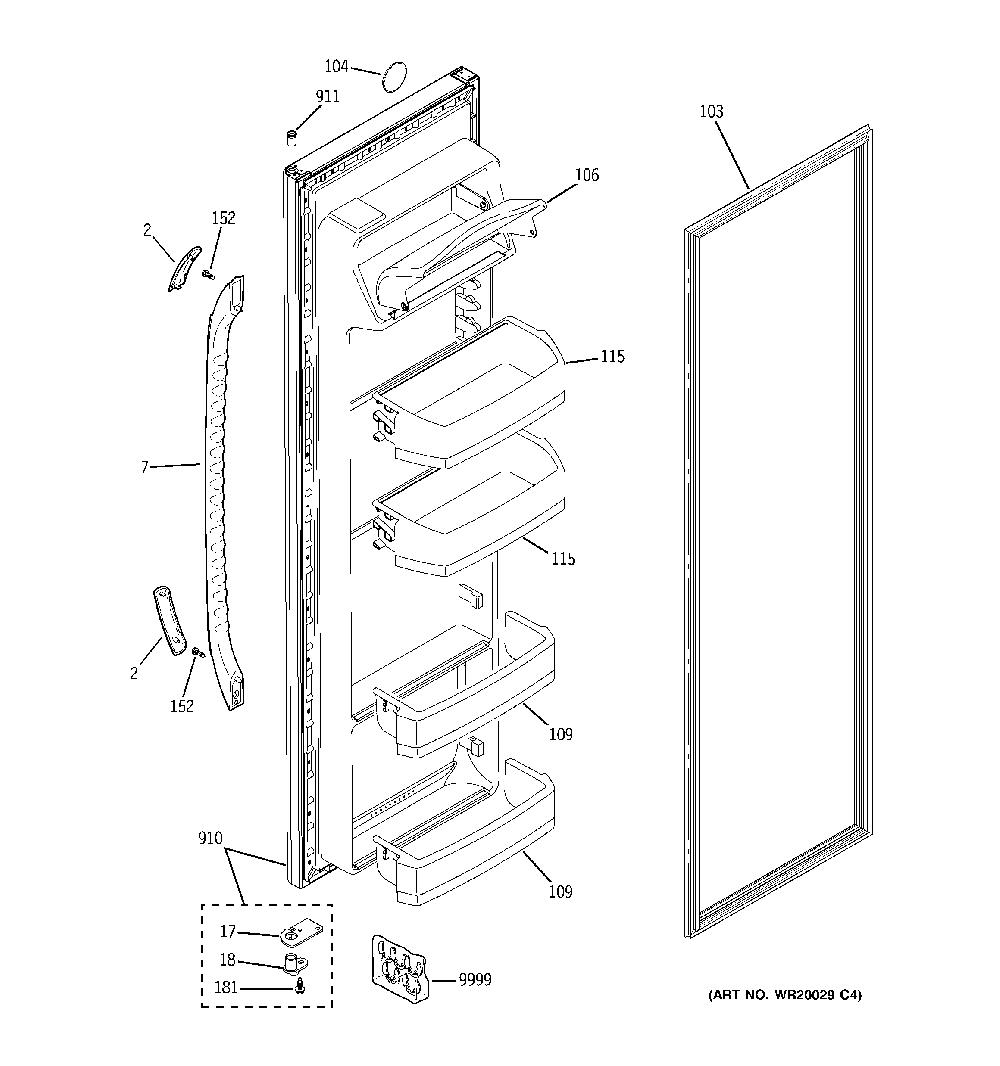 104
911
103
106
2
152
115
7
115
2
152
109
910
109
17
18
181
9999
(ART NO. WR20029 C4)