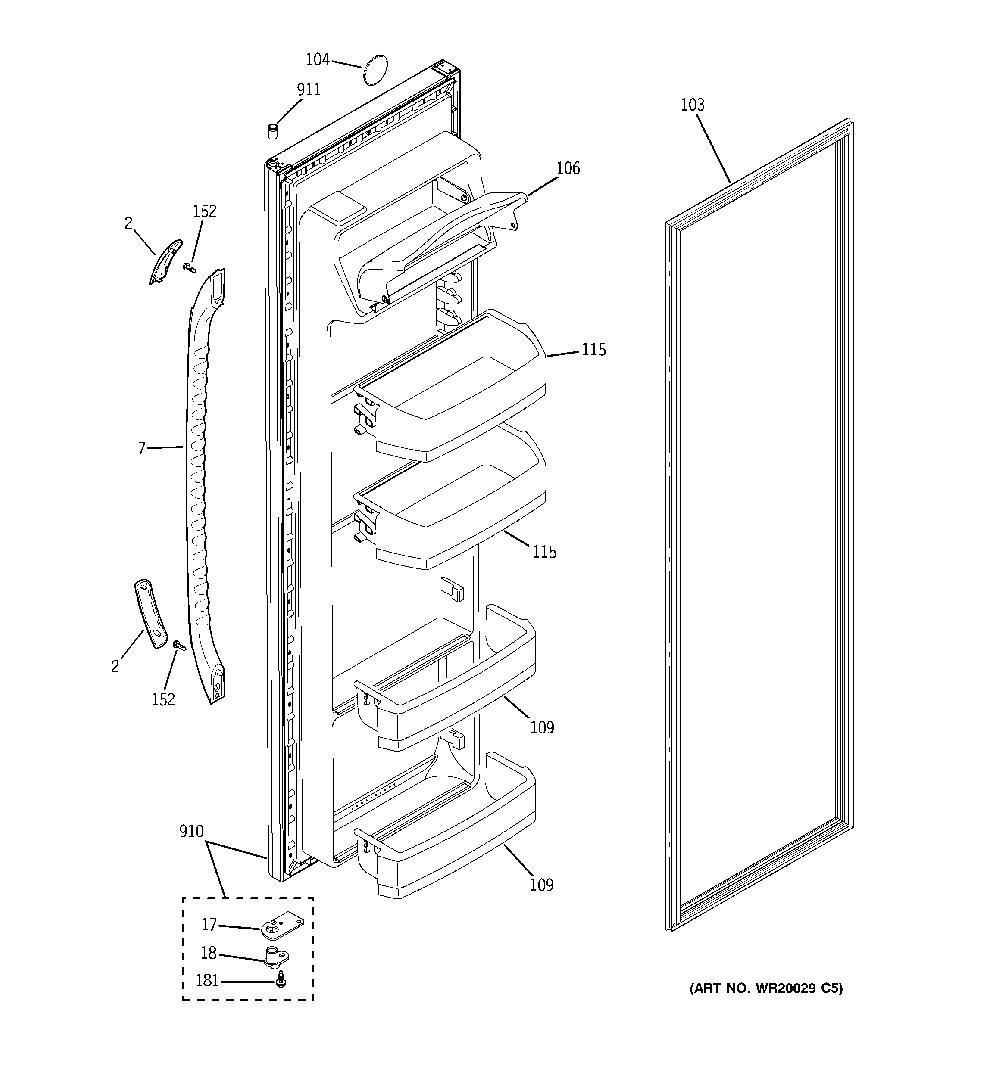 104
911
103
106
2
152
115
7
115
2
152
109
910
109
17
18
181
(ART NO. WR20029 C5)