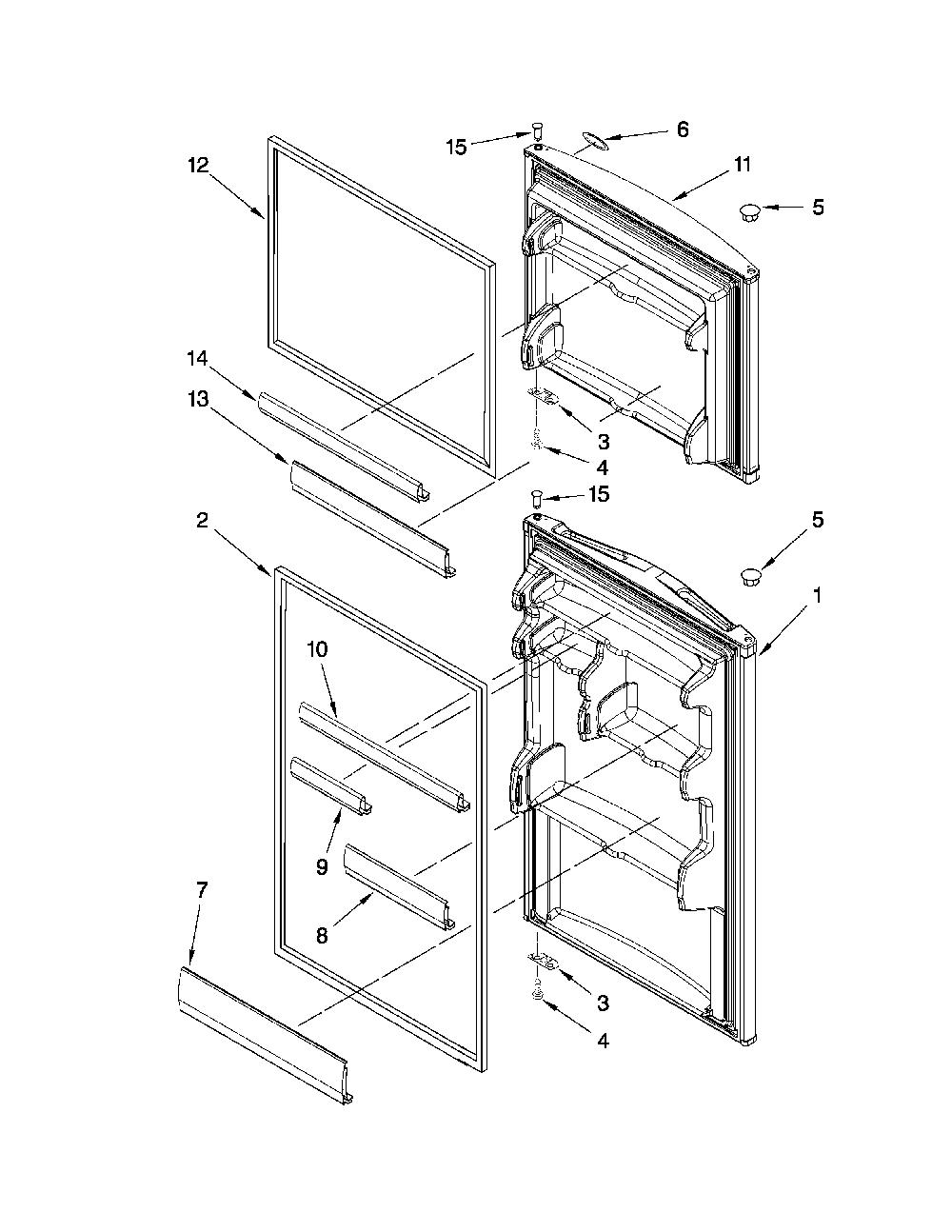 15
6
12
11
5
14
13
3
4
15
2
5
1
10
9
8
7
3
4