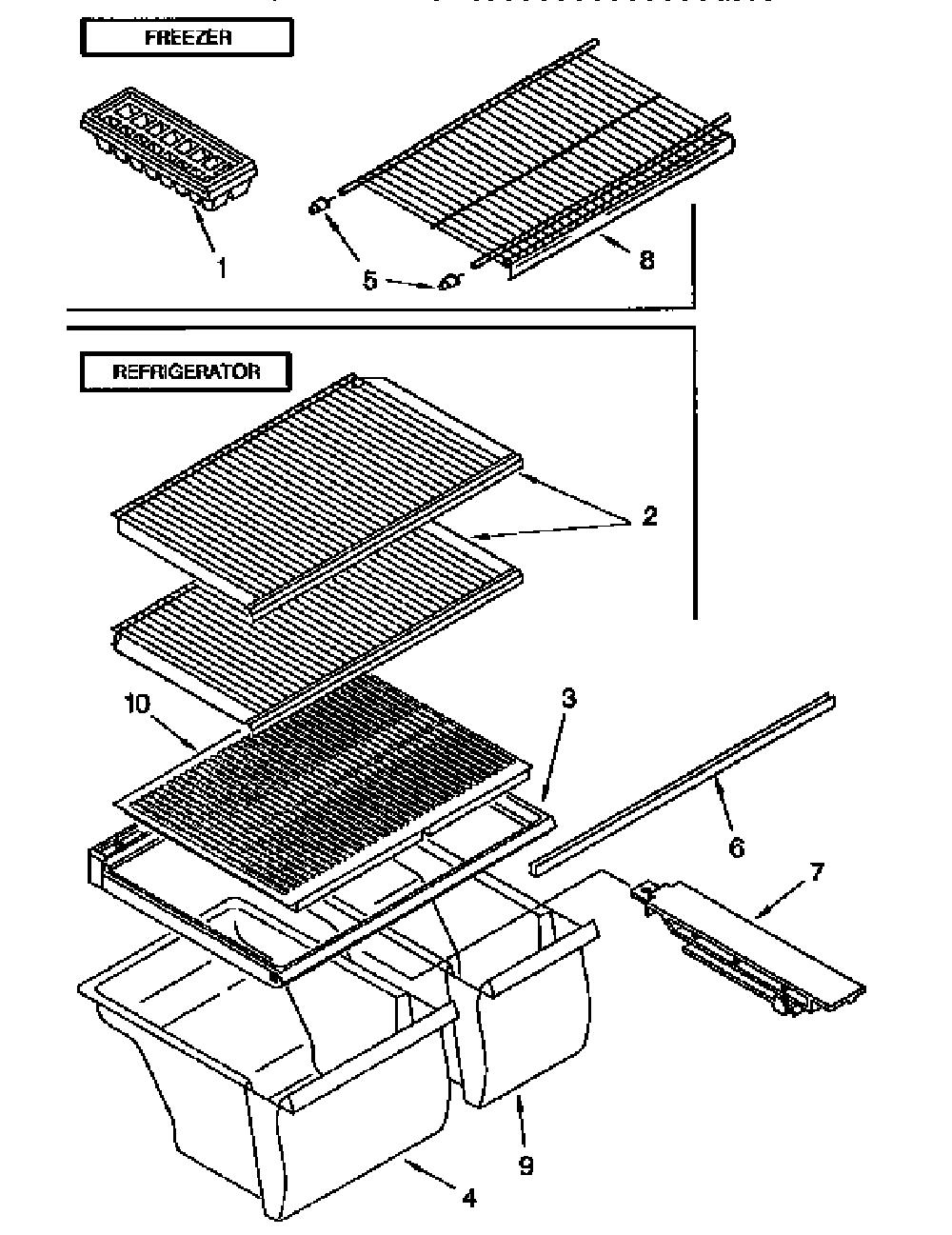 FREEZER

1

5

8

REFRIGERATOR

2

10

3

6

7

9

4