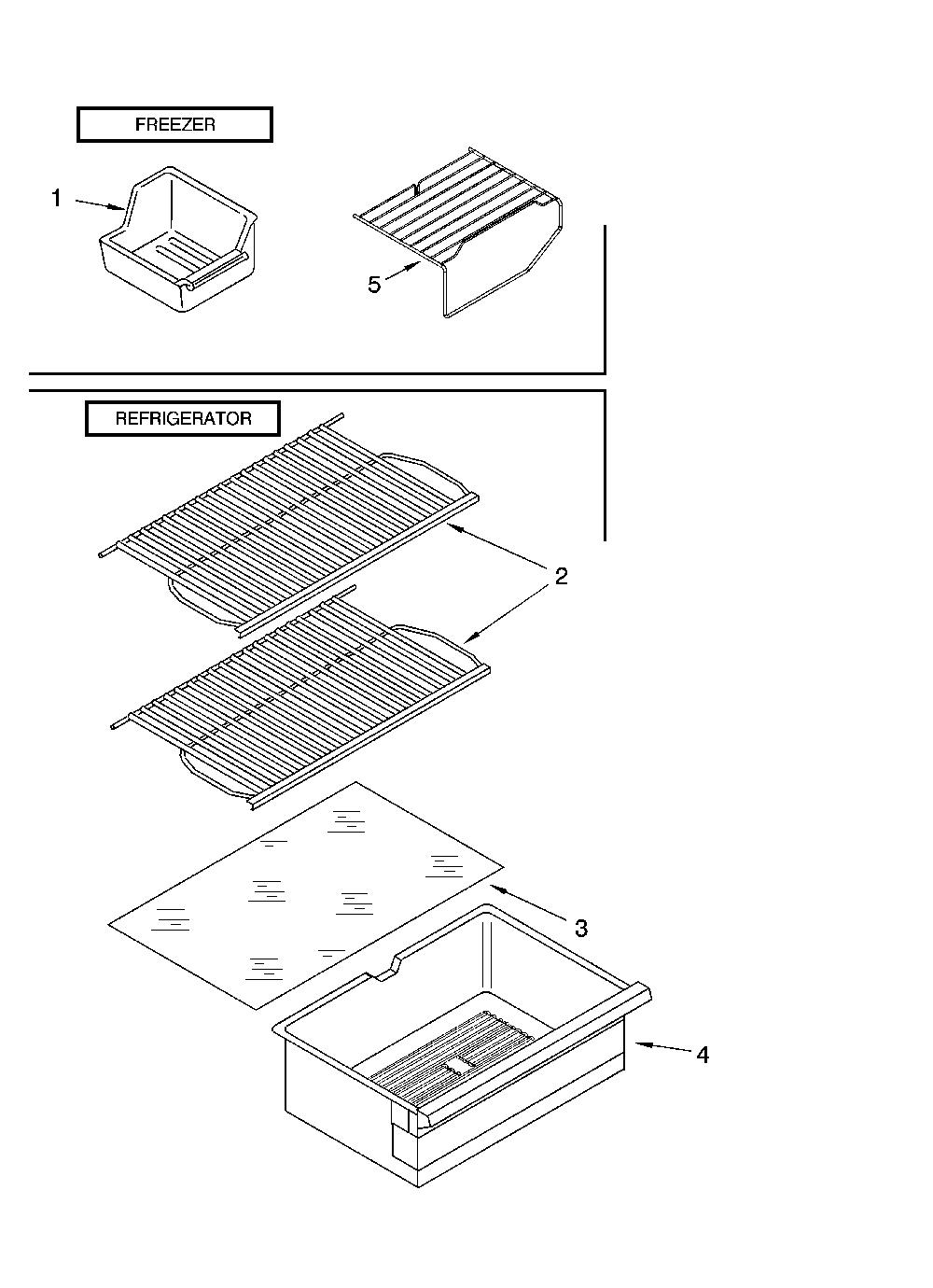 FREEZER

1

5

REFRIGERATOR

2

3

4