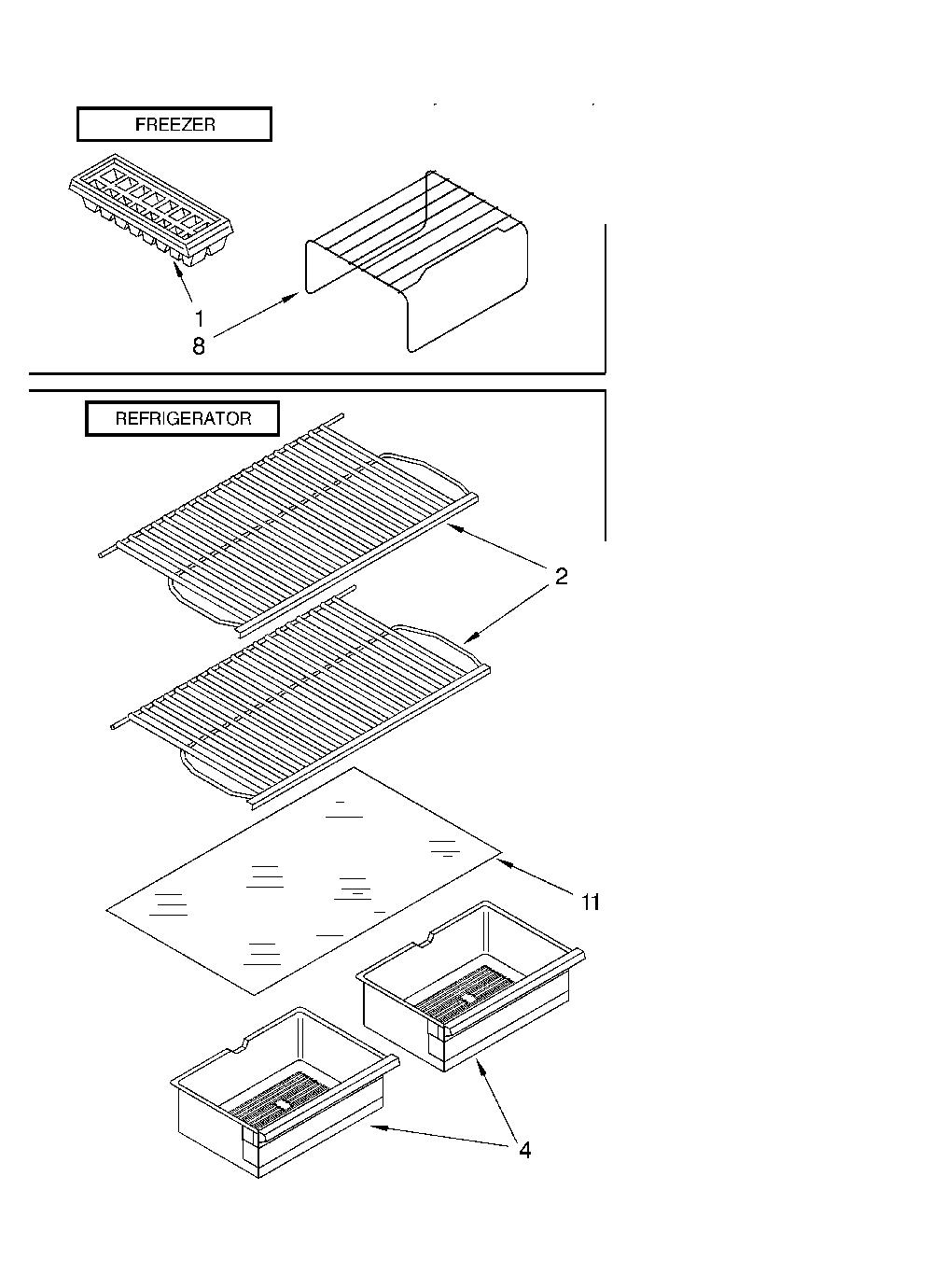 FREEZER

1
8

REFRIGERATOR

2

11

4