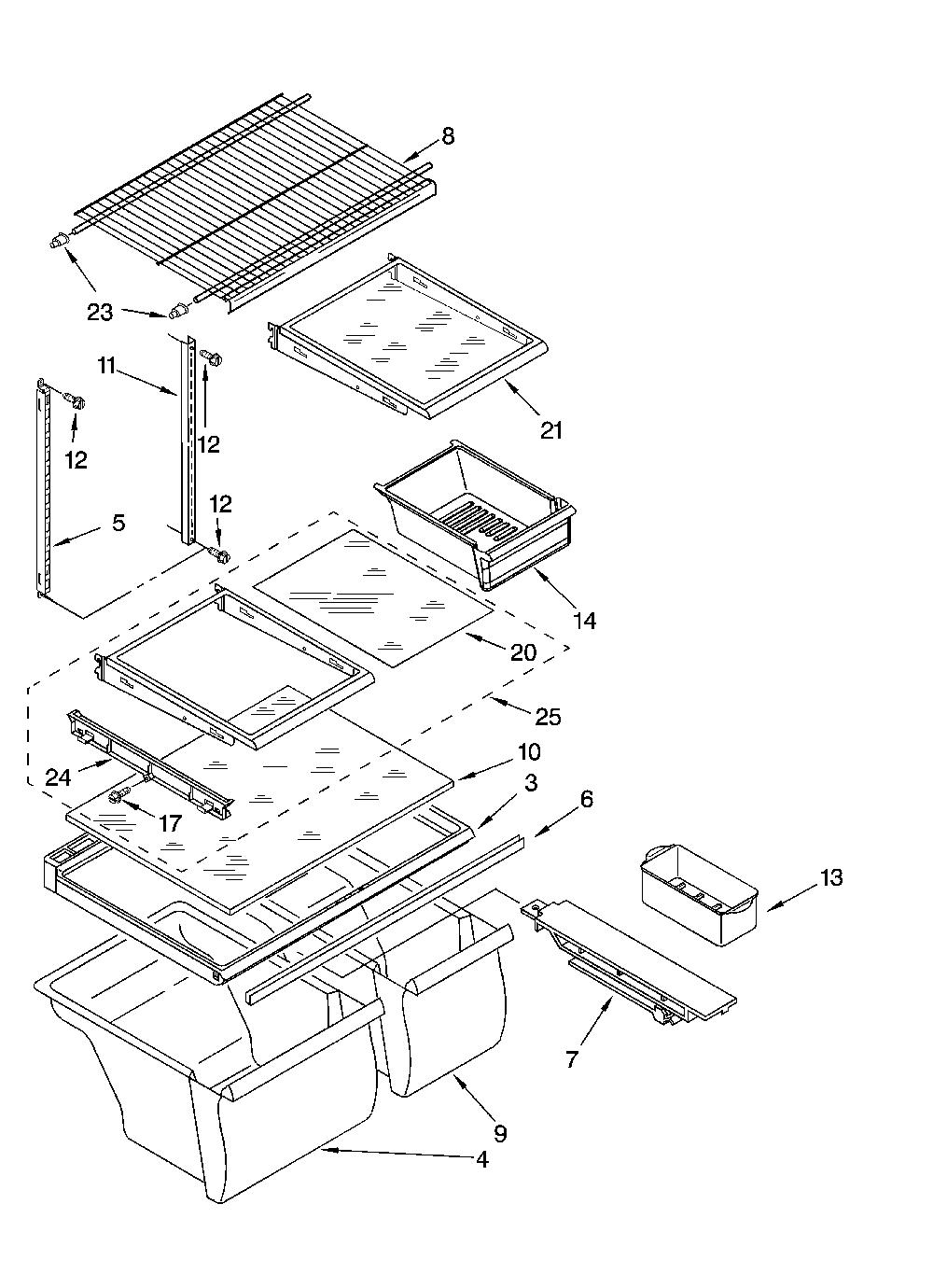 8
23
11
12
12
21
12
5
14
20
25
24
10
3
17
6
13
7
9
4