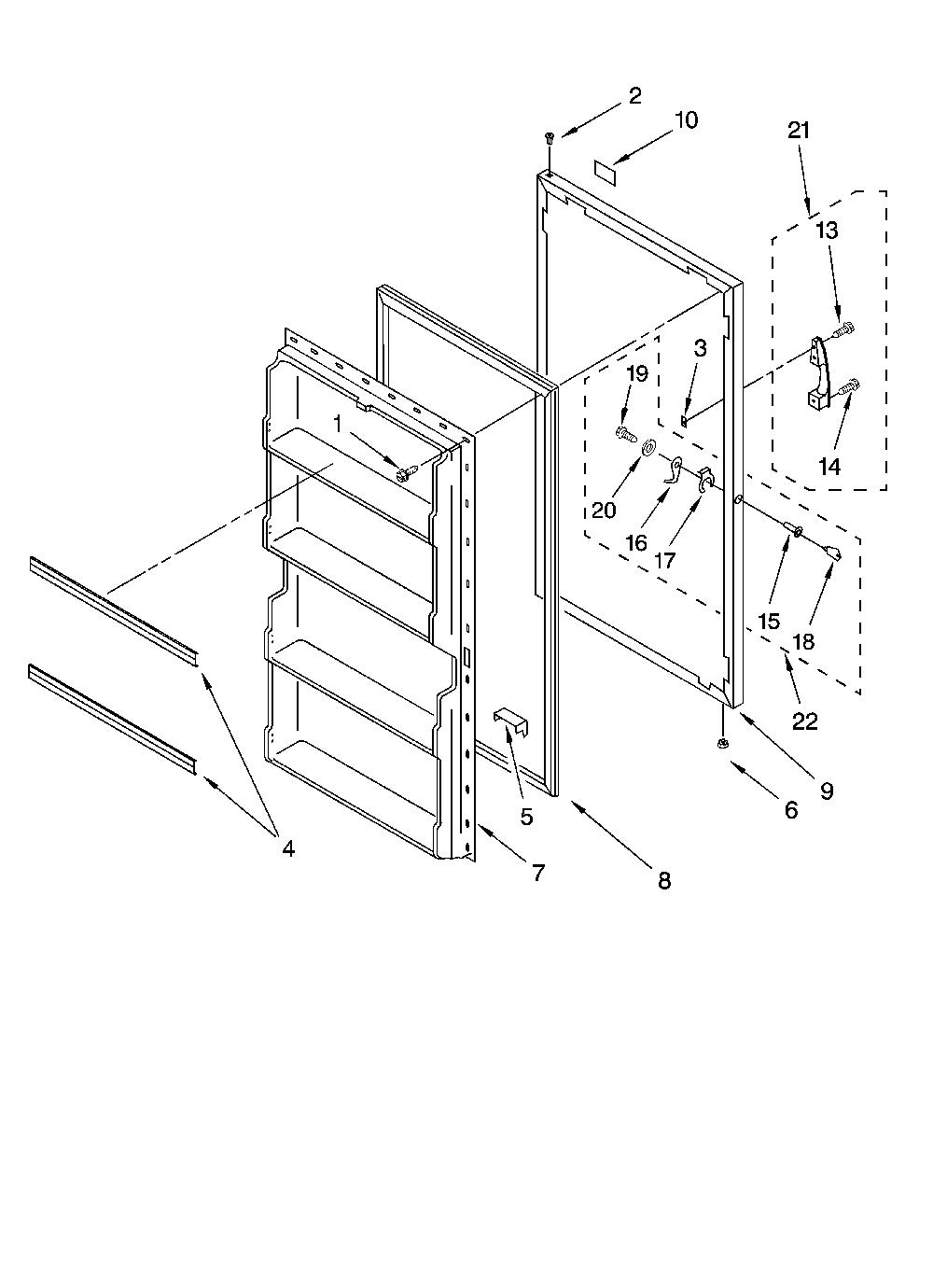 2
10
21
13
3
19
1
14
20
16
17
15
18
22
9
6
5
4
7
8