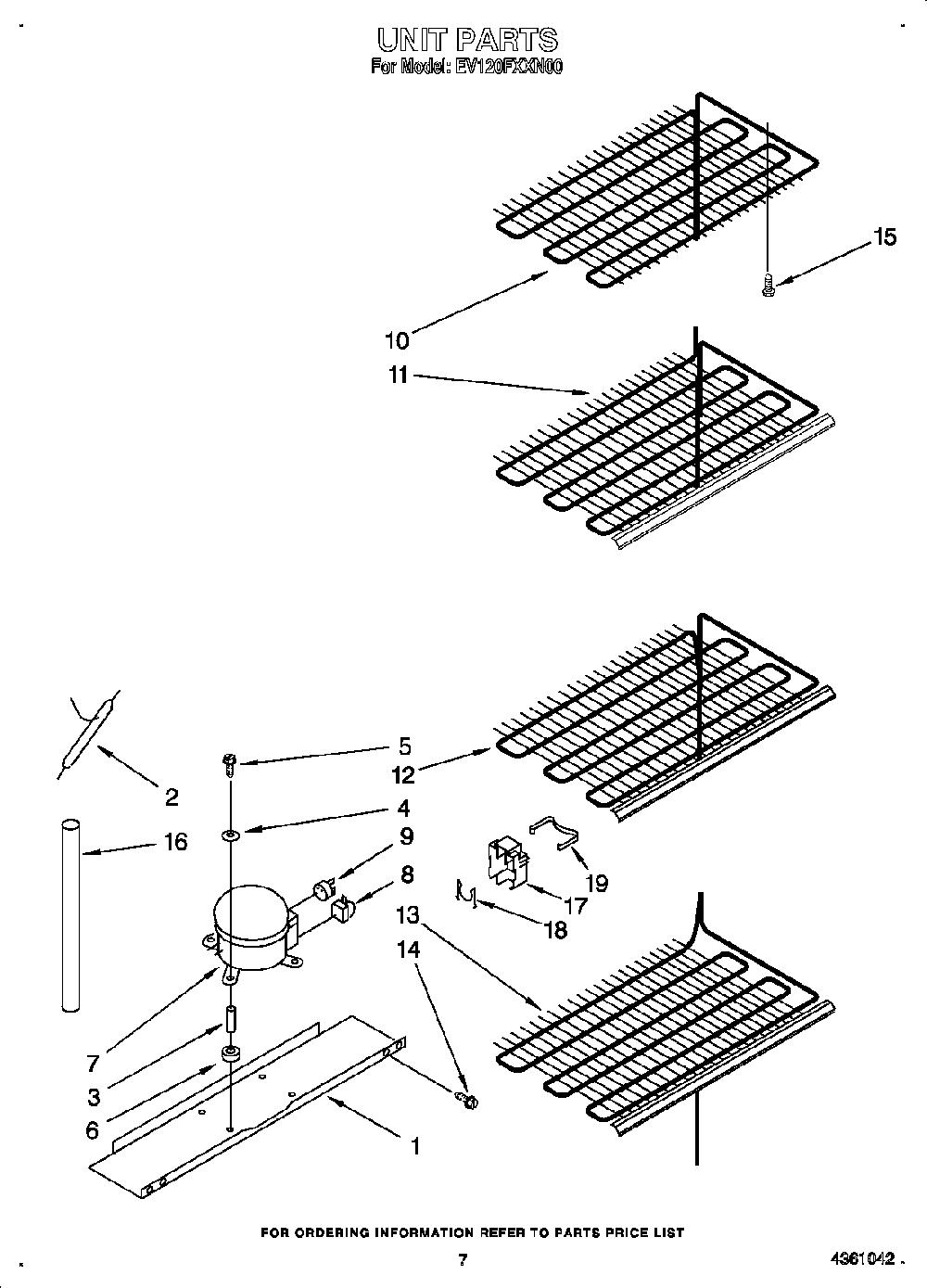 UNIT PARTS
For Model: EV120FXXN00

15

10

11

5

12

2

4

16

9

8

19

17

18

13

14

7

3

6

1

FOR ORDERING INFORMATION REFER TO PARTS PRICE LIST

7

4361042