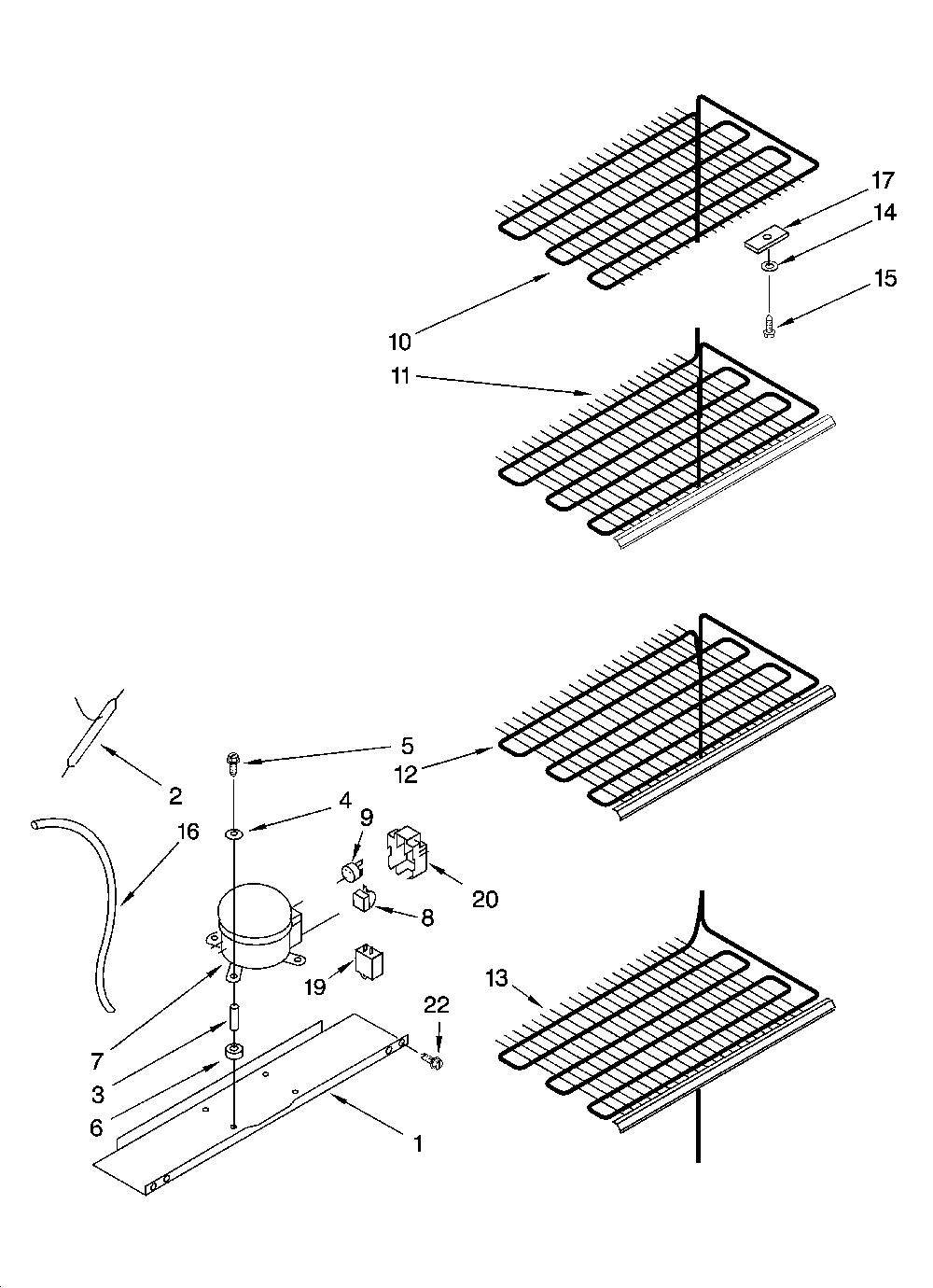 17
14
15
10
11
5
12
2
4
9
16
20
8
19
13
22
7
3
6
1