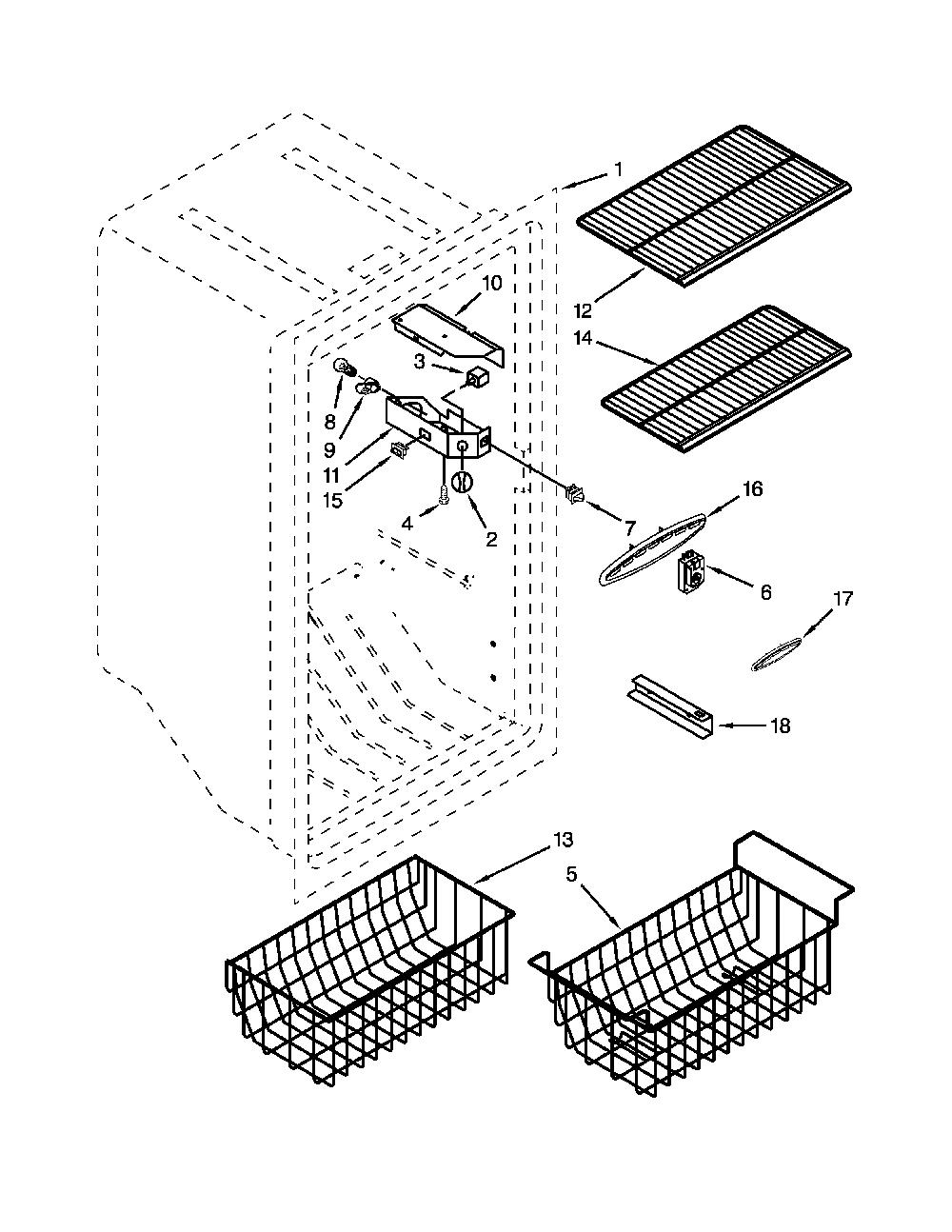 1
10
12
14
3
8
9
11
15
4
2
7
16
6
17
18
13
5