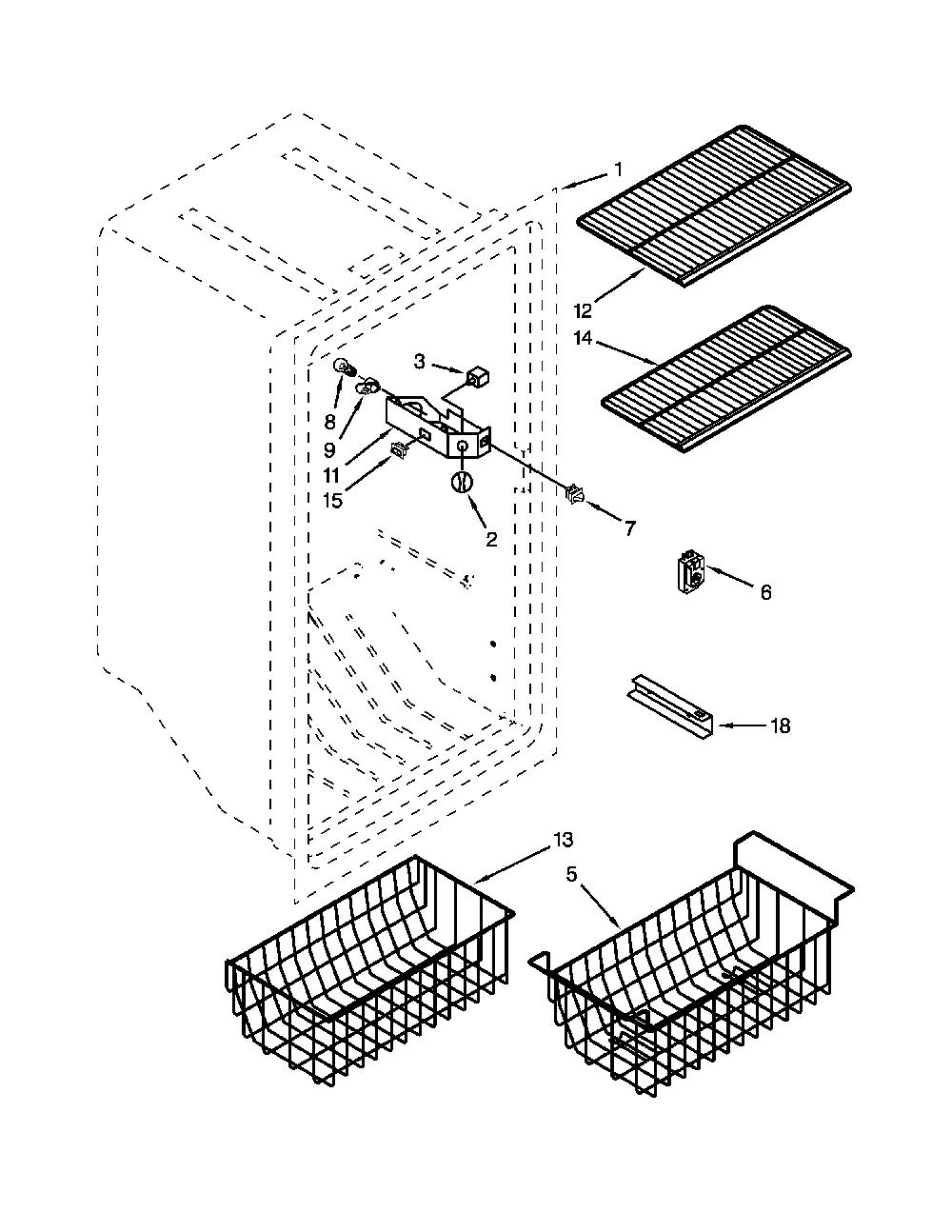 1
12
14
3
8
9
11
15
2
7
6
18
13
5