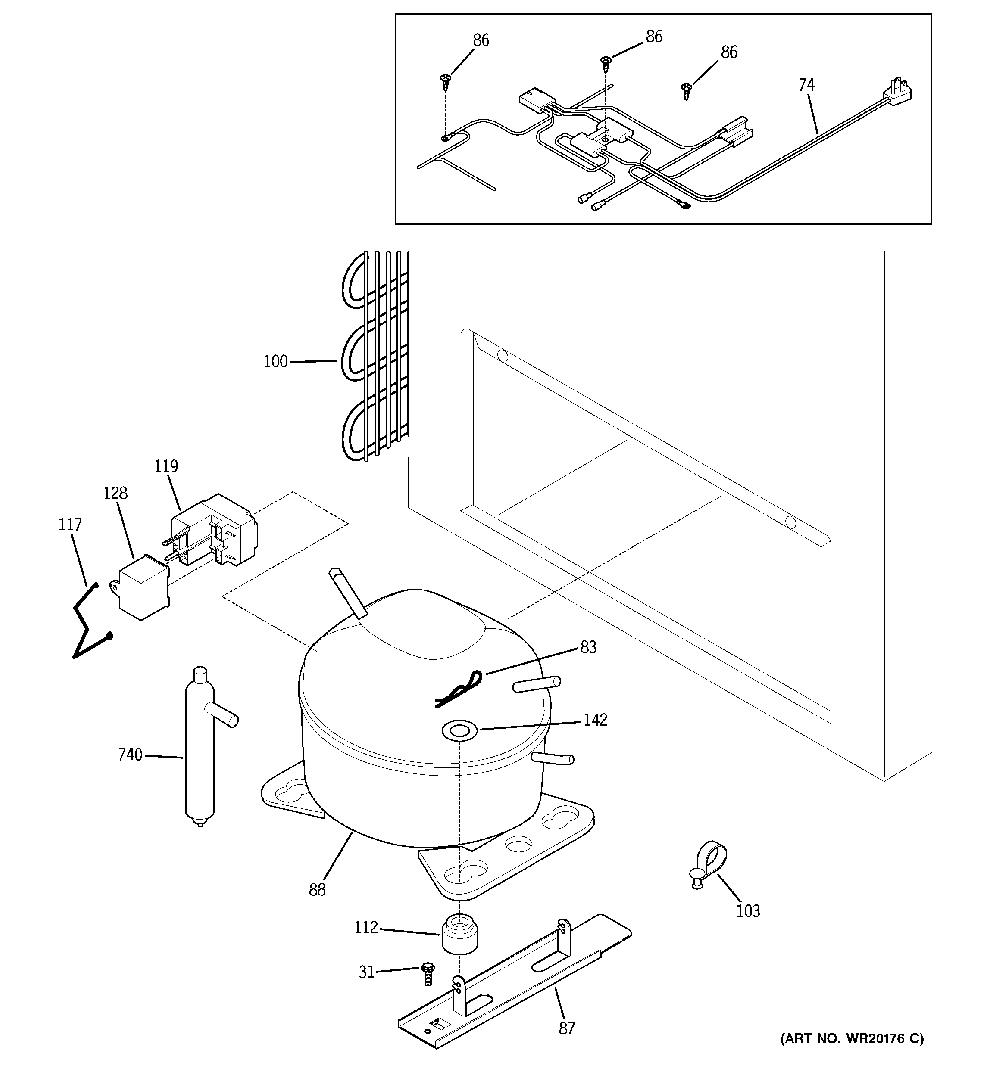 86
86
86
74
100
119
128
117
83
142
740
88
103
112
31
87
(ART NO. WR20176 C)