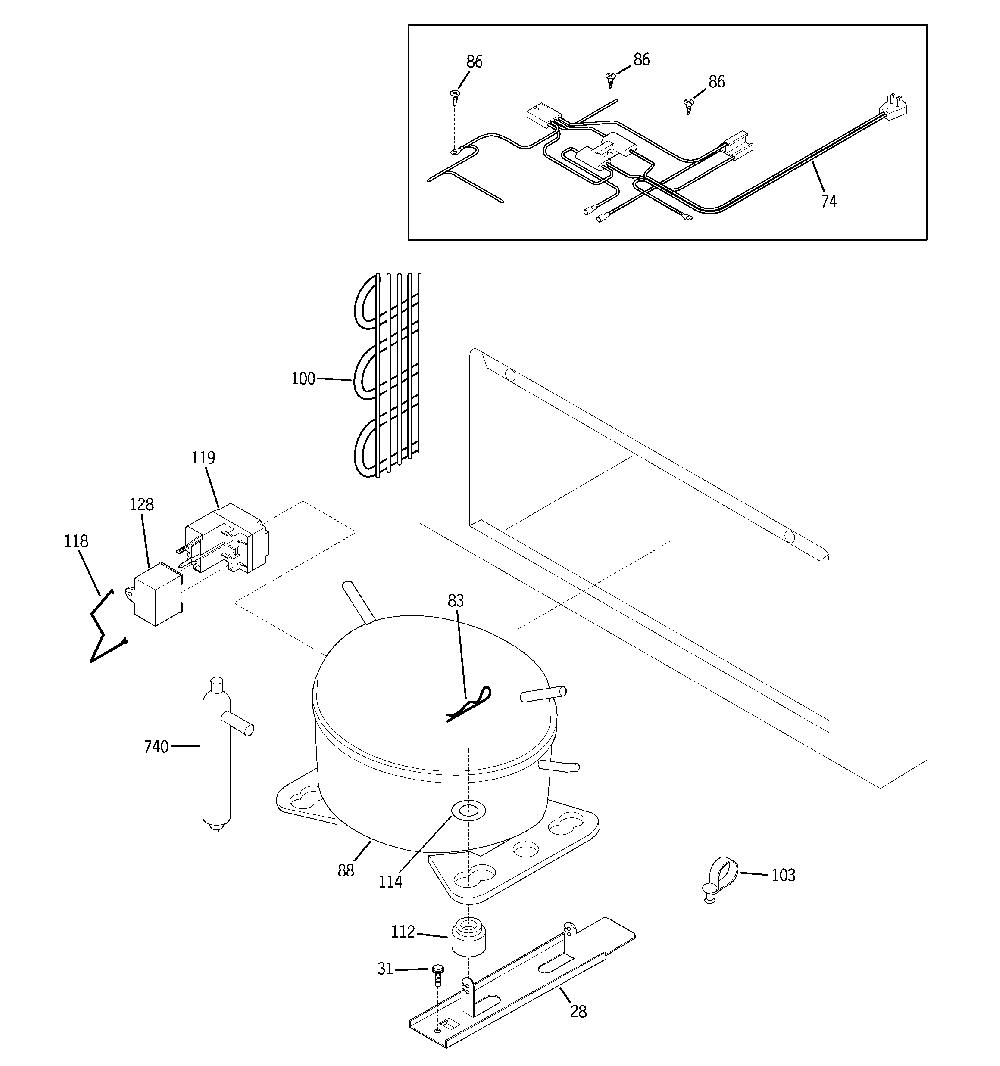 86
86
86
74
100
119
128
118
83
740
88
114
103
112
31
28