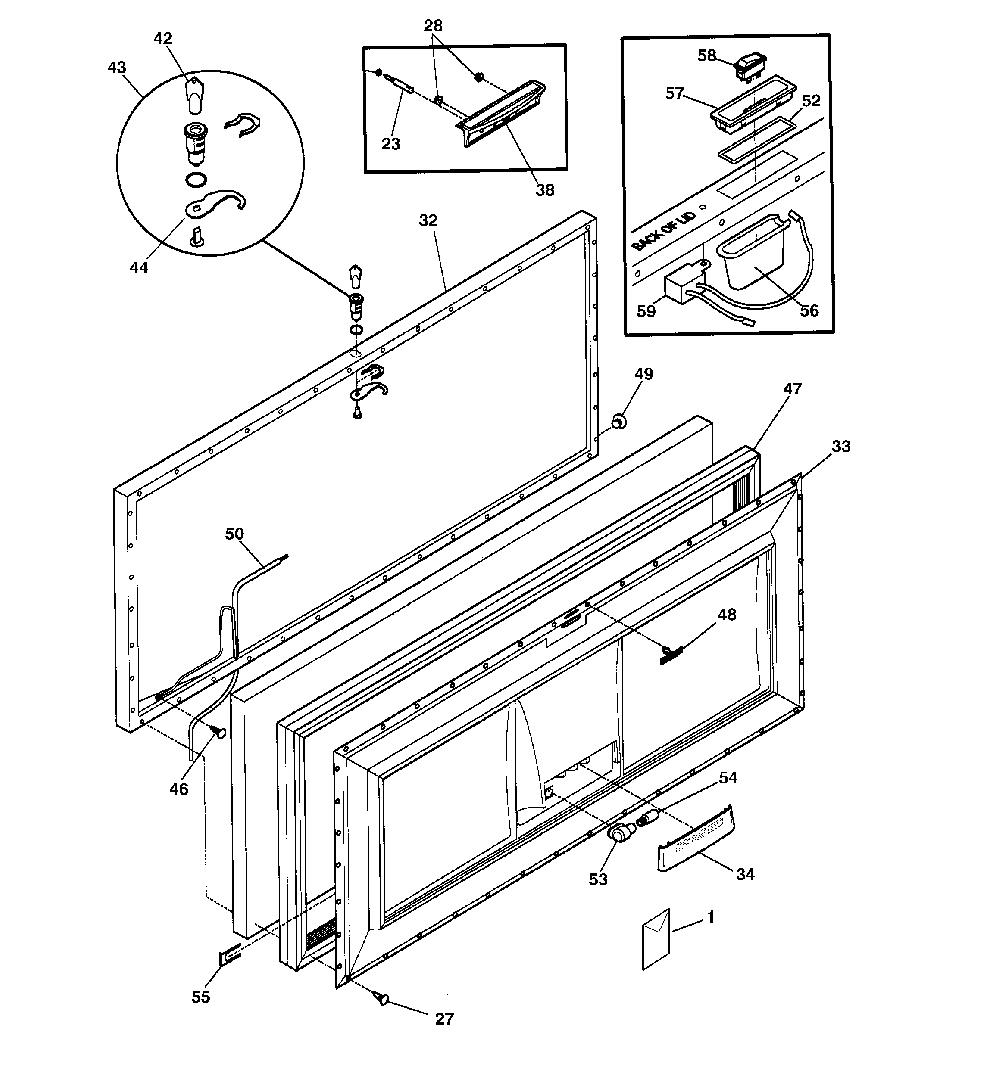 42
43
44
28
23
38
58
57
52
BACK OF LID
59
56
32
49
47
33
50
48
46
54
53
34
1
55
27