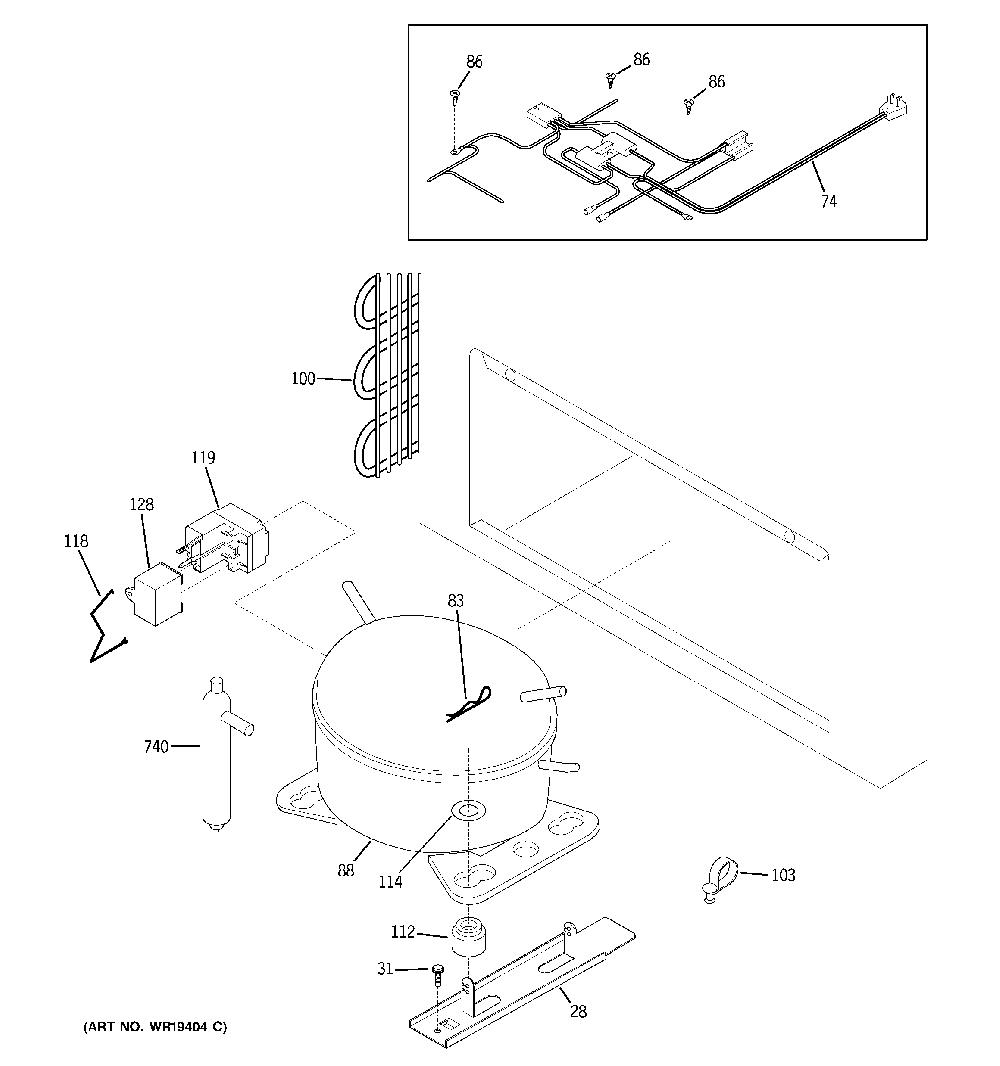 86
86
86
74
100
119
128
118
83
740
88
114
103
112
31
28
(ART NO. WR19404 C)