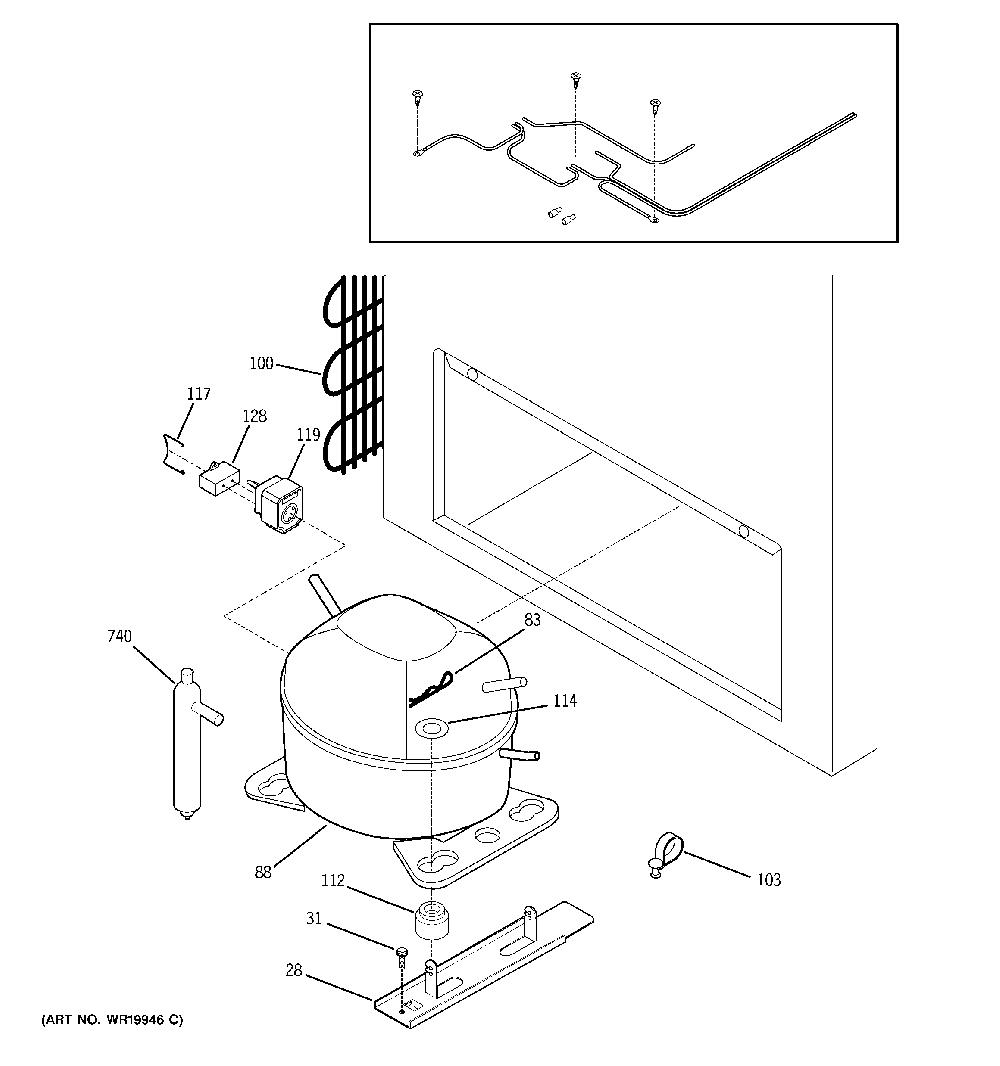 100
117
128
119
740
83
114
88
112
103
31
28
(ART NO. WR19946 C)