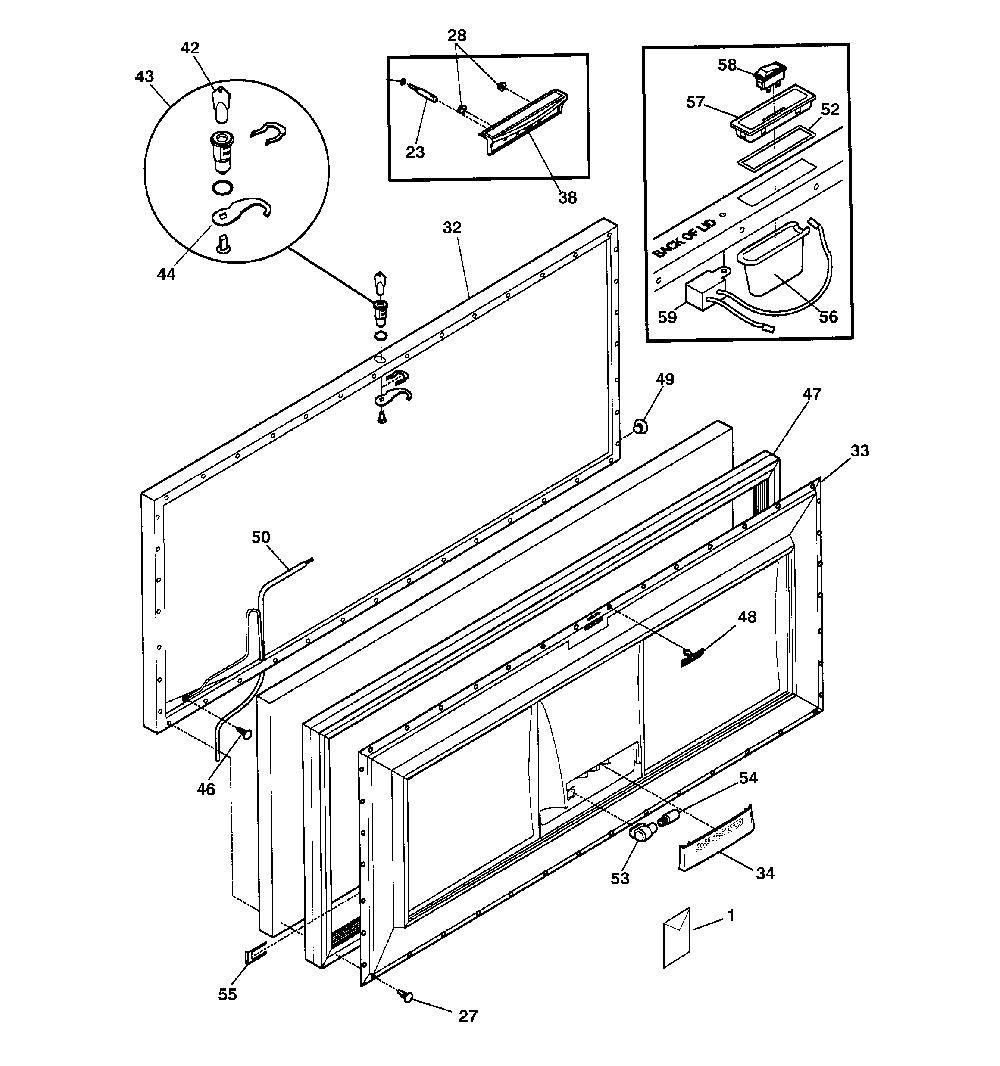 42
43
44
28
23
38
58
57
52
BACK OF LID
59
56
32
49
47
33
50
48
46
54
53
34
1
55
27