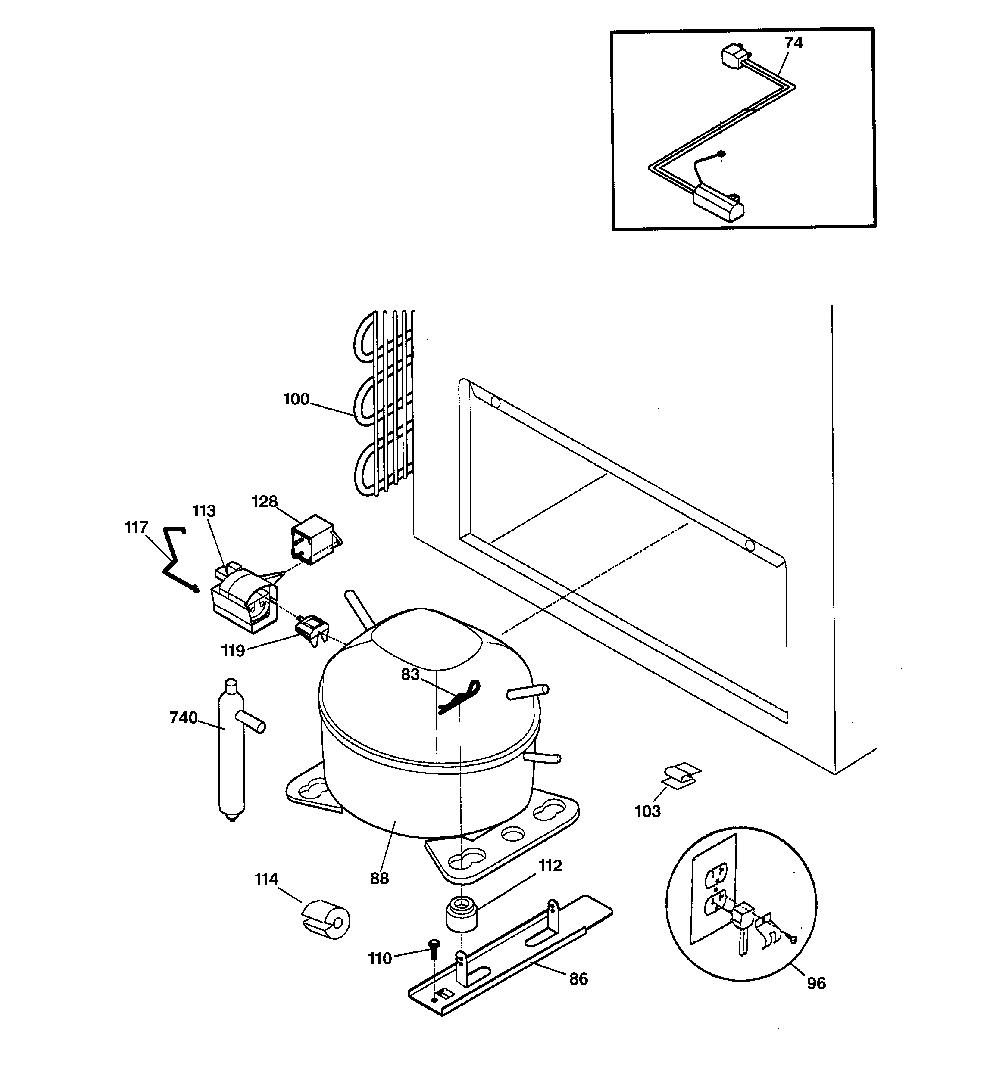 74

100

128

113

117

119

83

740

103

88

112

114

110

86

96