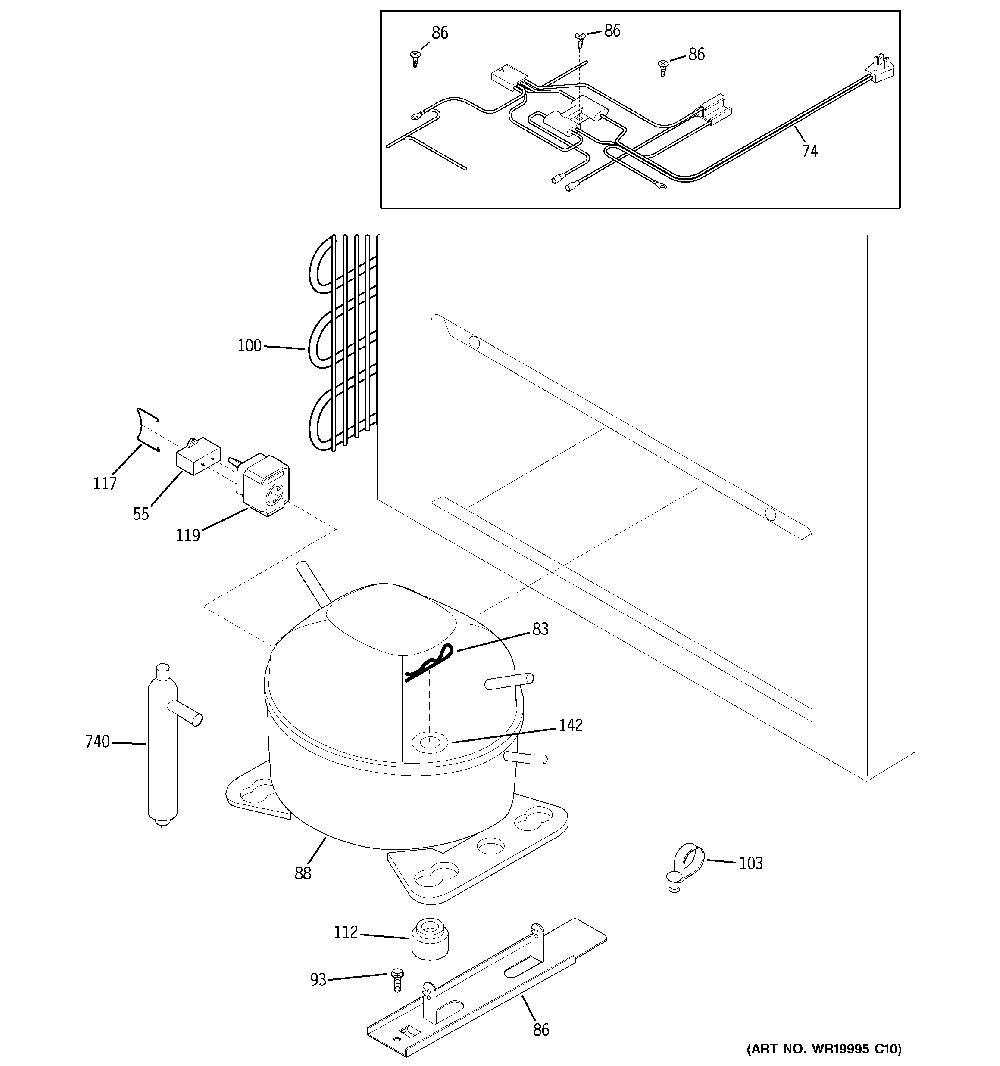 86
86
86
74
100
117
55
119
83
142
740
88
103
112
93
86
(ART NO. WR19995 C10)