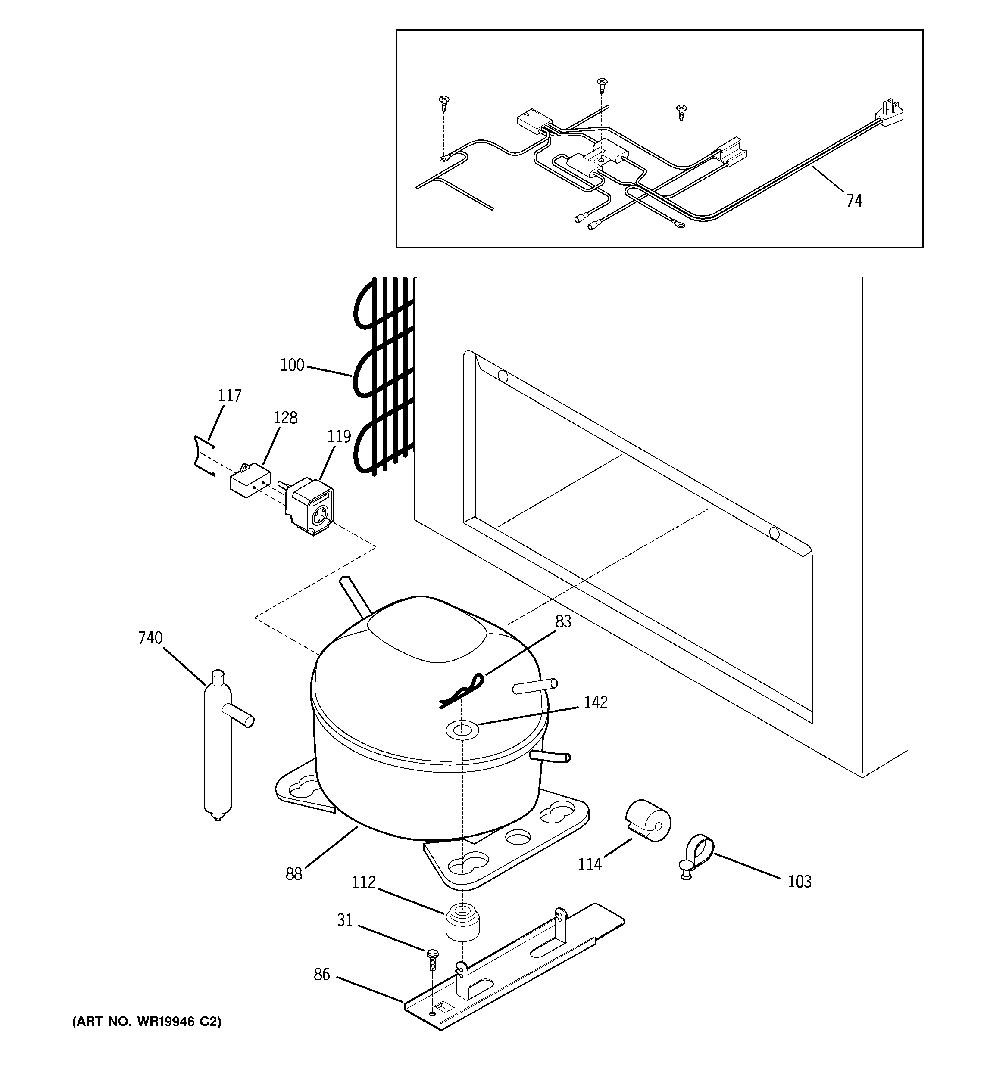 74

100

117

128

119

740

83

142

88

114

103

112

31

86

(ART NO. WR19946 C2)