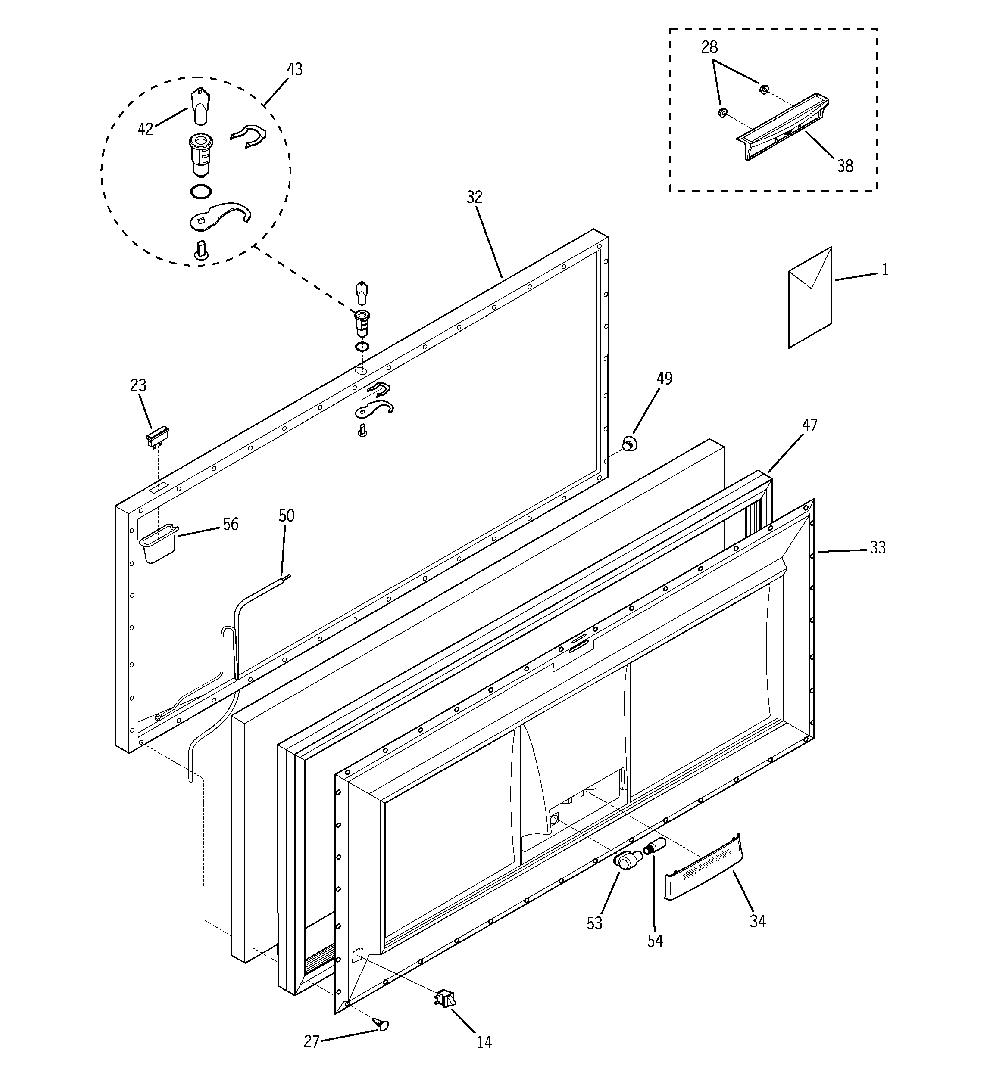 43
42
28
38
32
1
23
49
47
56
50
33
53
54
34
27
14